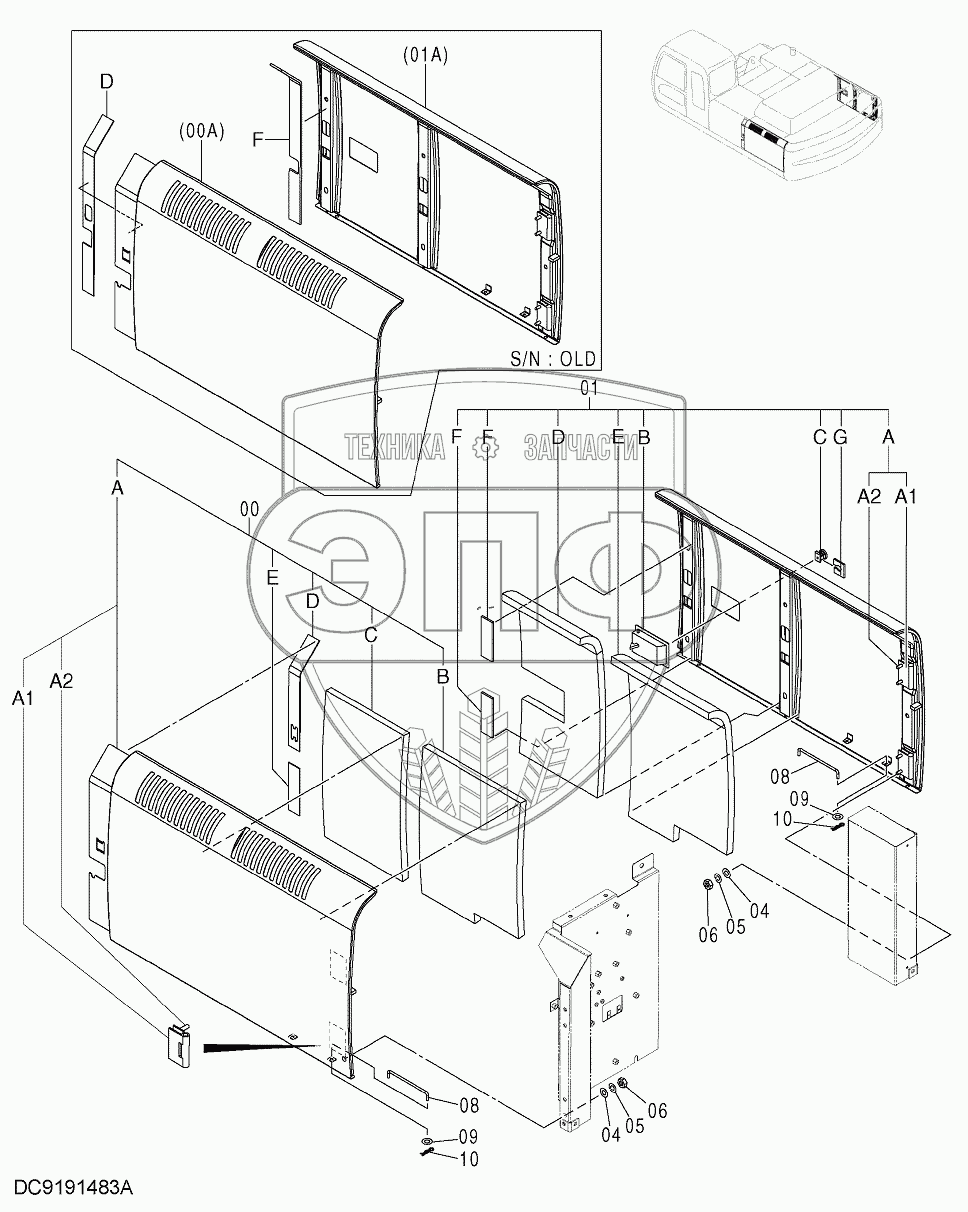 D
(00A)
F
(01A)
S/N : OLD
01
F
F
D
E
B
C
G
A
A2
A1
ТЕХНИКА ЗАПЧАСТИ
ЭПФ
A
00
E
D
C
B
A1
A2
08
09
10
06
05
04
08
09
10
04
05
06
DC9191483A