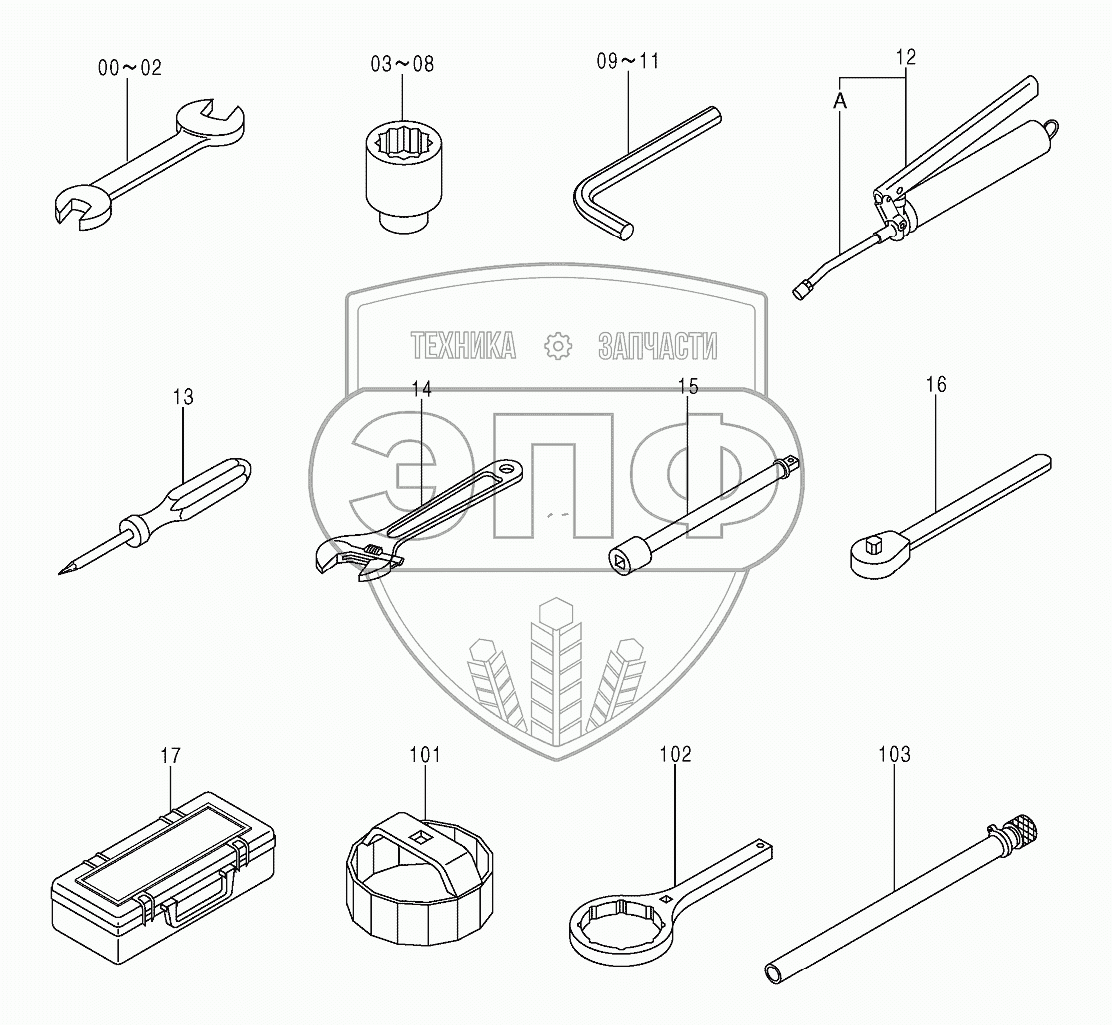 00～02
03～08
09～11
12
A
ТЕХНИКА ЗАПЧАСТИ
ЭПФ
13
14
15
16
17
101
102
103