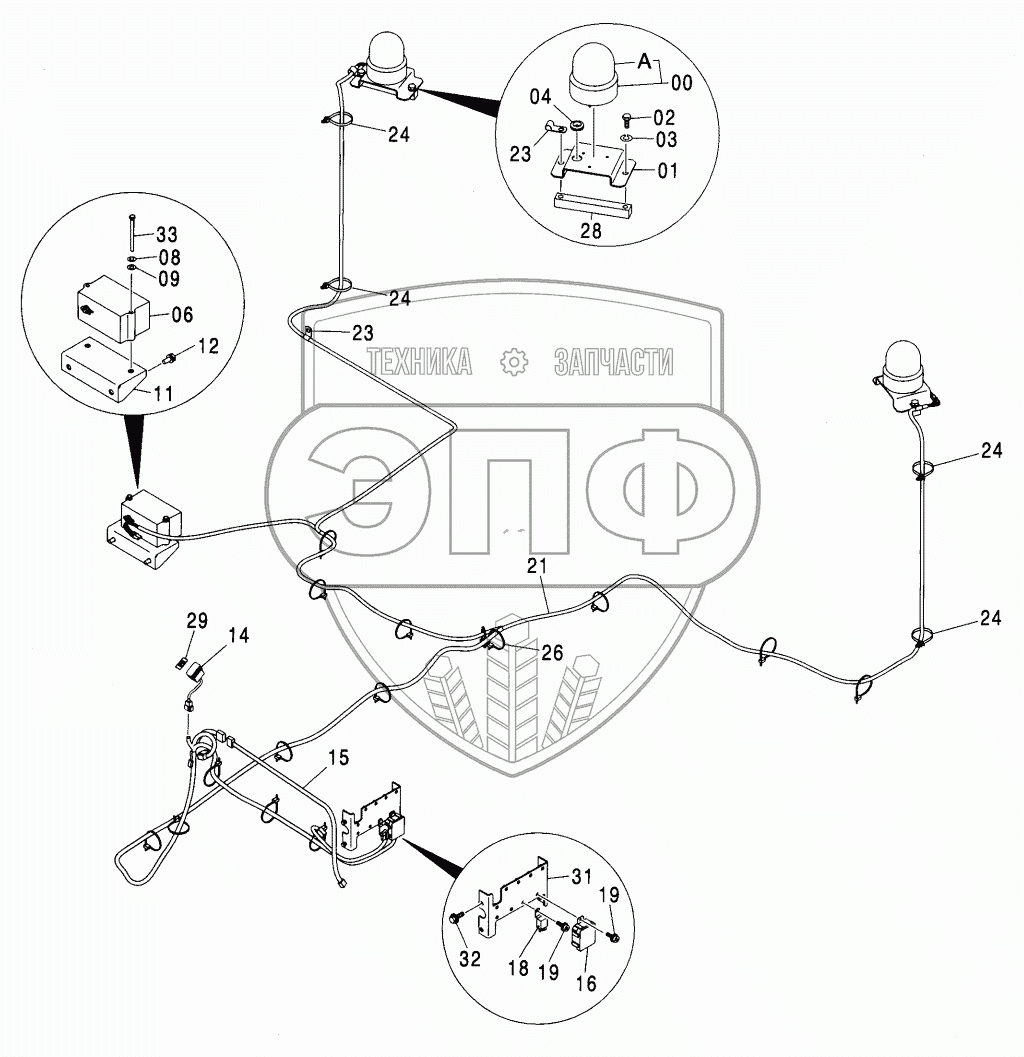 A
00
04
02
03
23
01
28
24
33
08
09
06
12
11
24
23
ТЕХНИКА ЗАПЧАСТИ
ЭПФ
24
21
24
29
14
26
15
31
19
32
18
19
16