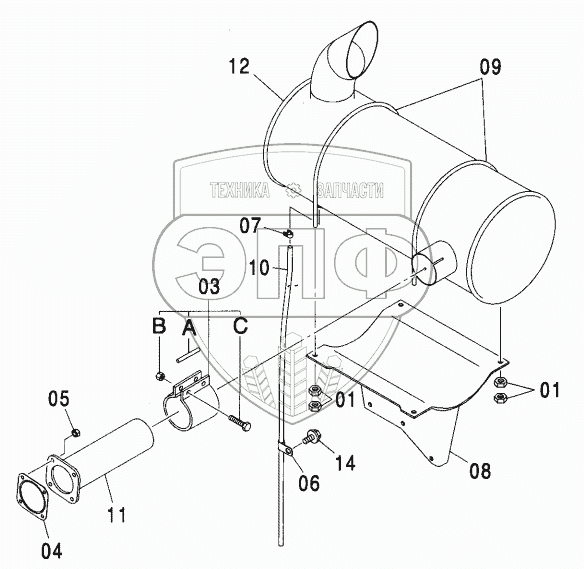 12
09
ТЕХНИКА ЗАПЧАСТИ
ЭПФ
07
10
03
B
A
C
05
01
01
14
06
08
11
04