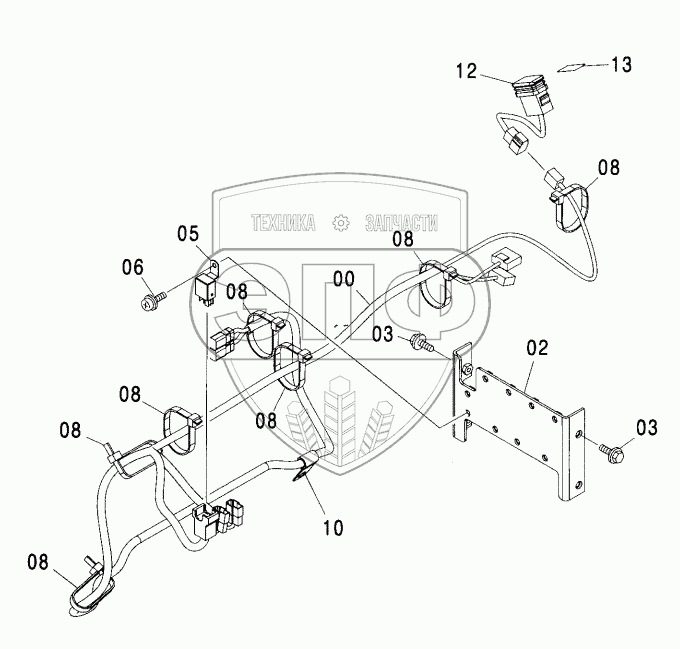 12
13
08
ТЕХНИКА ЗАПЧАСТИ
05
08
06
08
00
03
02
08
08
08
03
10
08