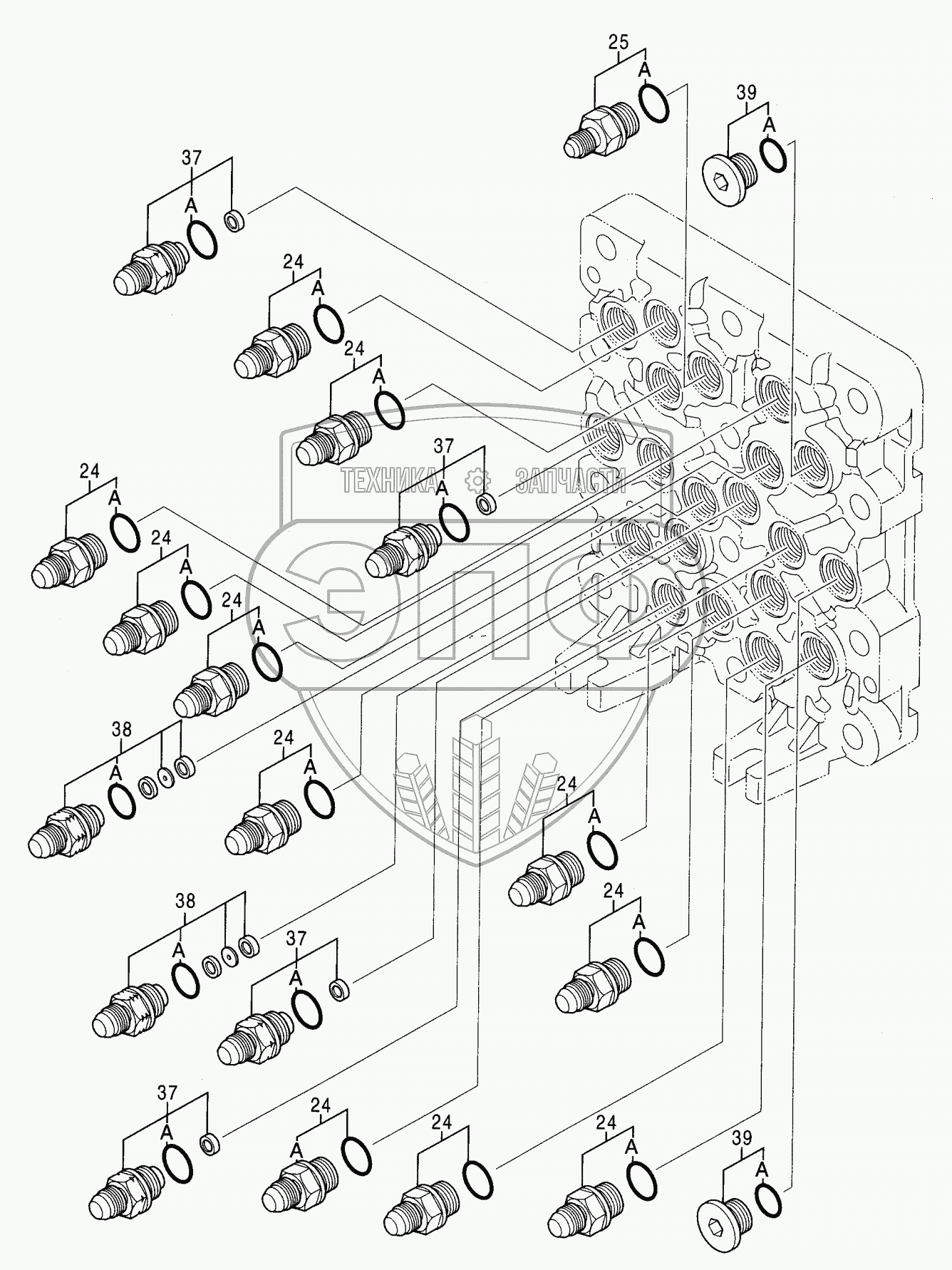 25
A
39
A
37
A
24
A
24
A
37
A
ТЕХНИКА ЗАПЧАСТИ
24
A
24
A
24
A
38
A
24
A
24
A
24
A
38
A
37
A
37
A
24
A
24
24
A
39
A