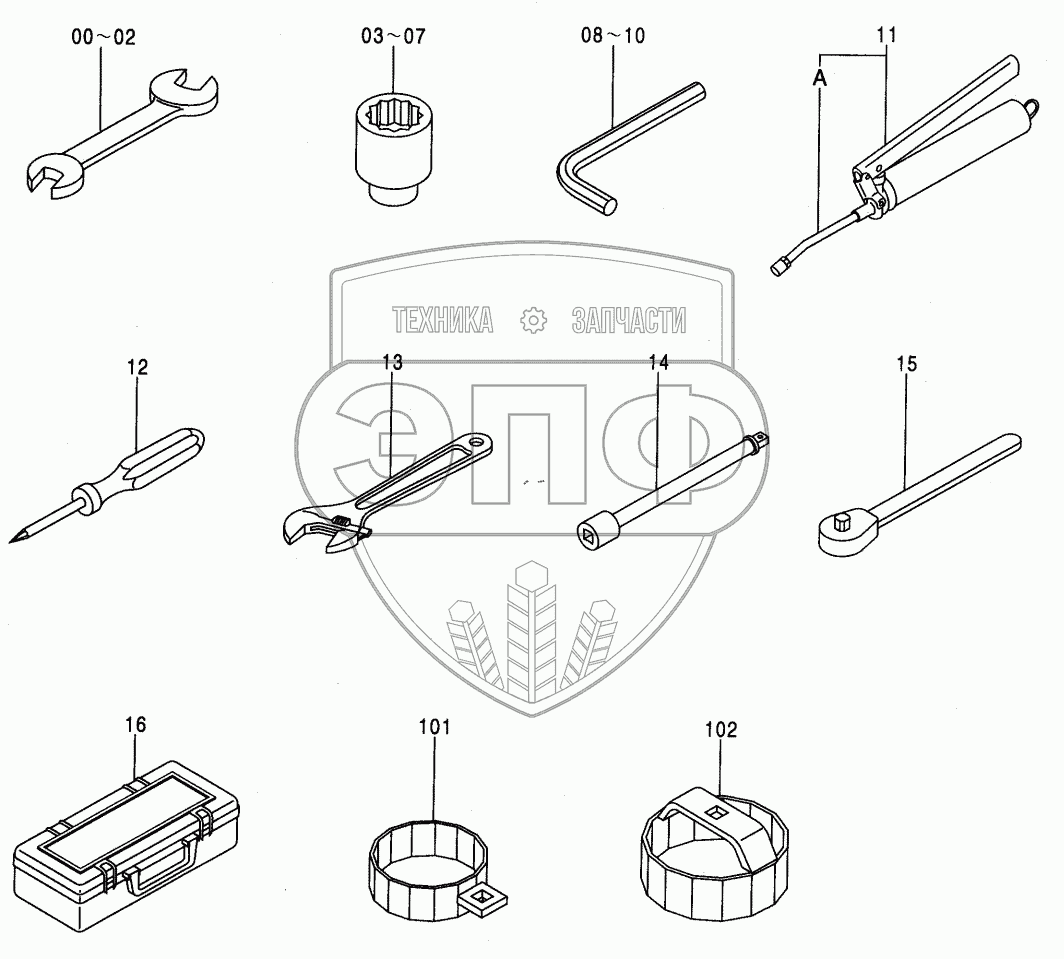 00~02
03~07
08~10
11
A
ТЕХНИКА ЗАПЧАСТИ
ЭПФ
12
13
14
15
16
101
102