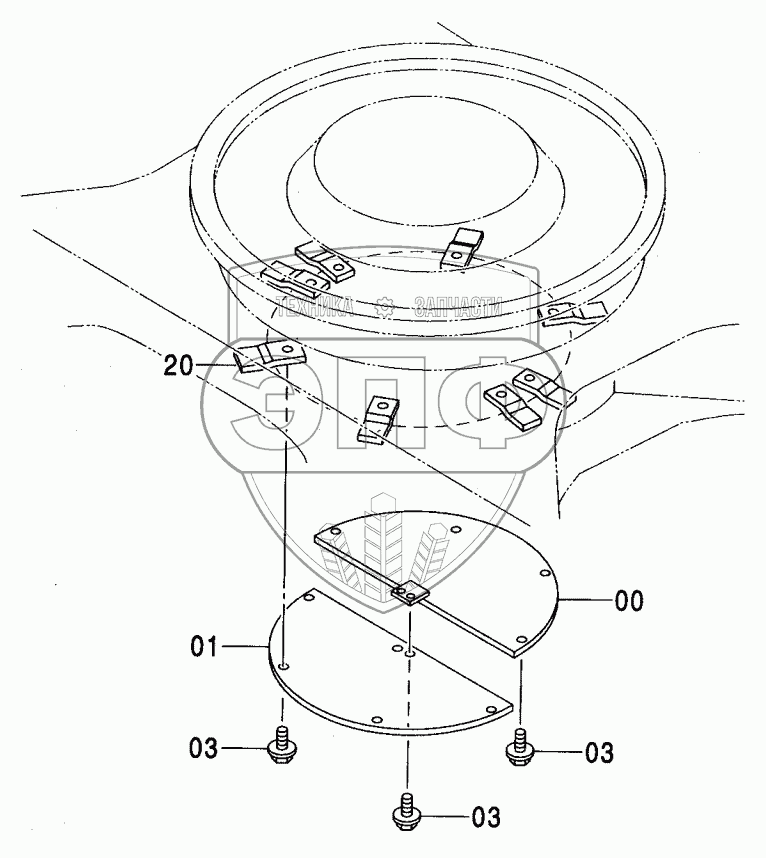 ТЕХНИКА ЗАПЧАСТИ
ЭПФ
20
00
01
03
03
03