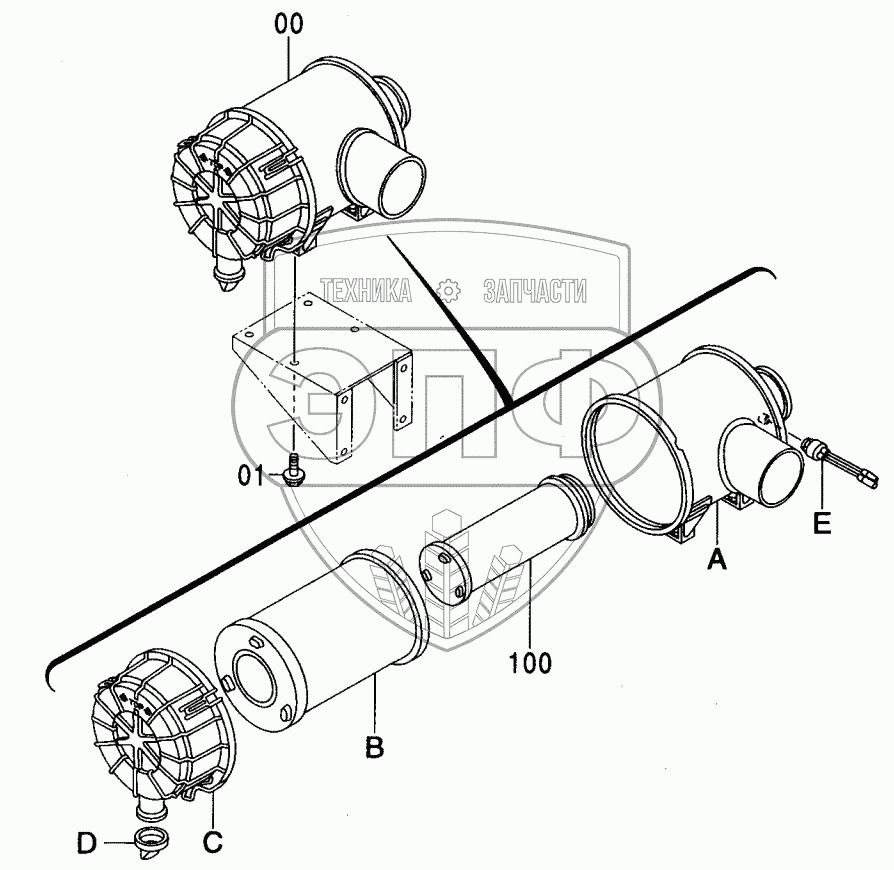 00
ТЕХНИКА ЗАПЧАСТИ
ЭПФ
01
E
A
100
B
D
C