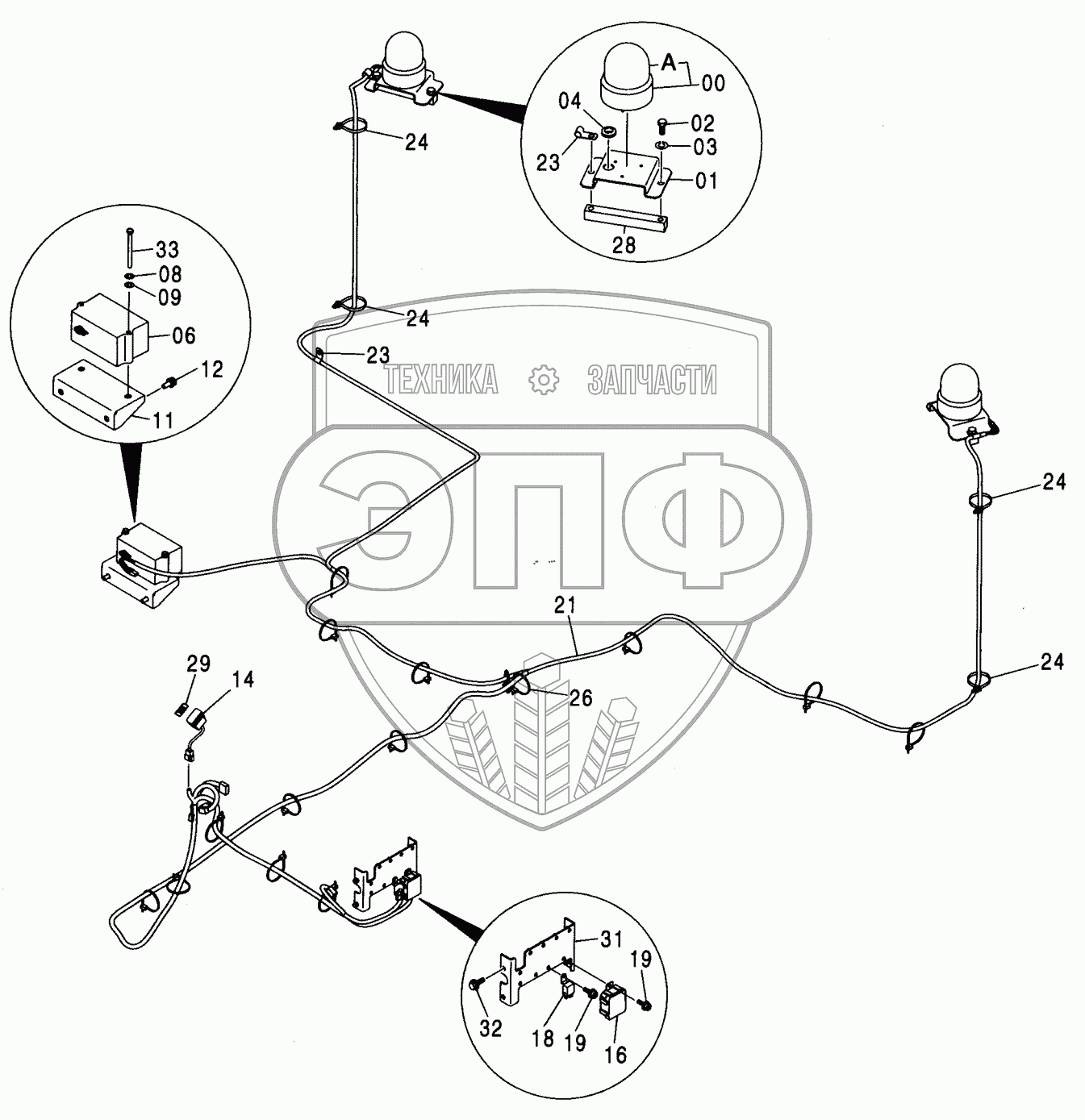 A
00
04
02
03
23
01
28
24
33
08
09
06
12
11
24
23
ТЕХНИКА ЗАПЧАСТИ
ЭПФ
24
21
24
29
14
26
31
19
32
18
19
16