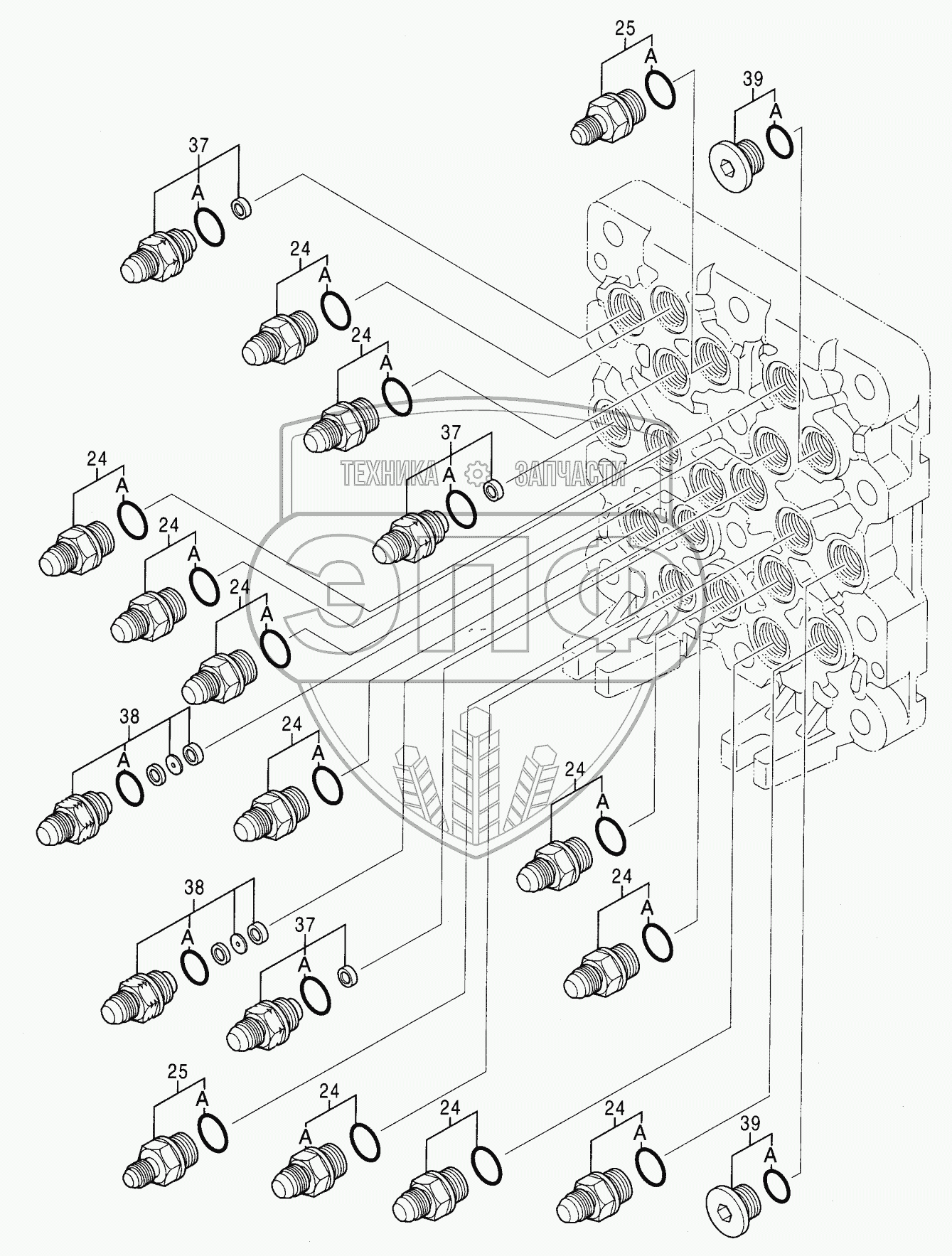 25
A
39
A
37
A
24
A
24
A
37
A
ТЕХНИКА ЗАПЧАСТИ
24
A
24
A
24
A
38
A
24
A
24
A
24
A
38
A
37
A
25
A
24
A
24
24
A
39
A