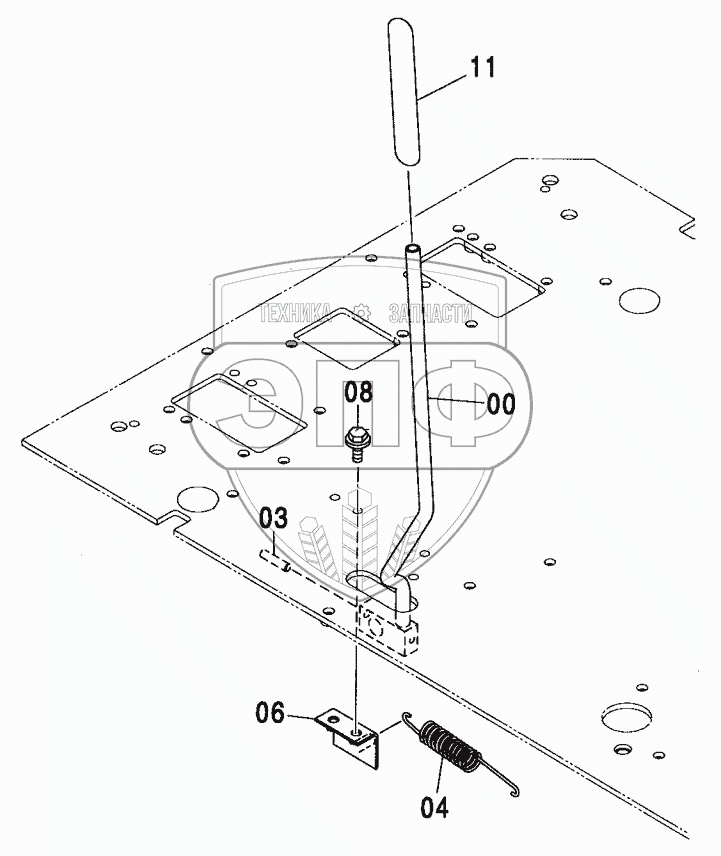 11

ТЕХНИКА ЗАПЧАСТИ

ЭПФ

08

00

03

06

04