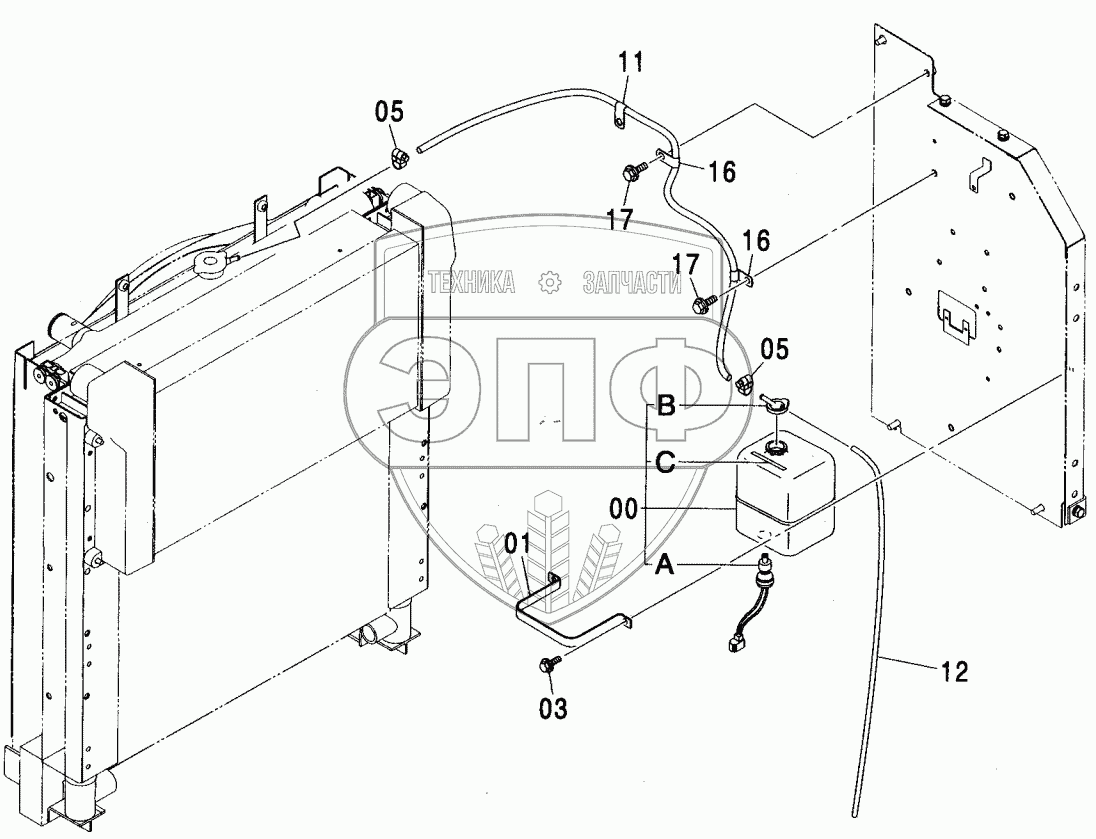 11
05
16
17
16
17
ТЕХНИКА ЗАПЧАСТИ
ЭПФ
05
B
C
00
01
A
03
12