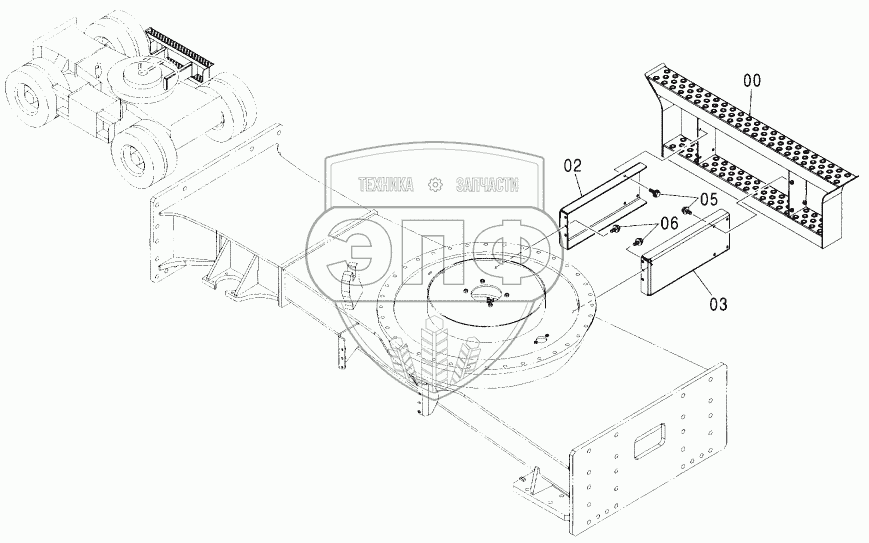 00
02
05
06
03
ТЕХНИКА ЗАПЧАСТИ
ЭЛФ