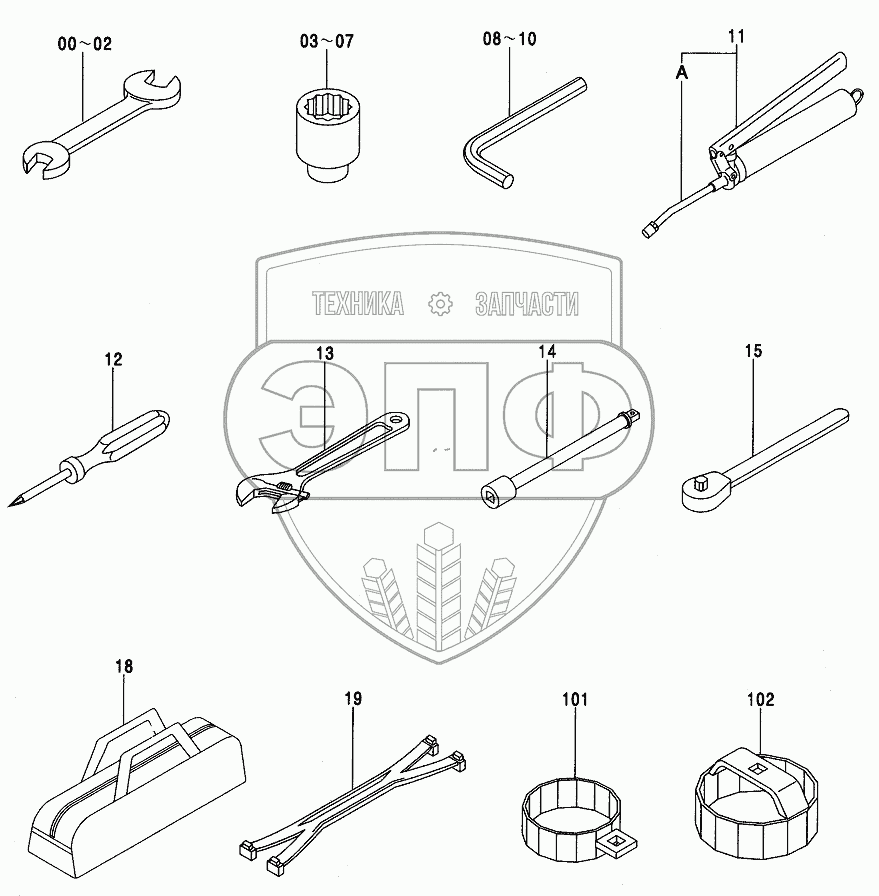 00~02
03~07
08~10
11
A
ТЕХНИКА ЗАПЧАСТИ
ЭПФ
12
13
14
15
18
19
101
102