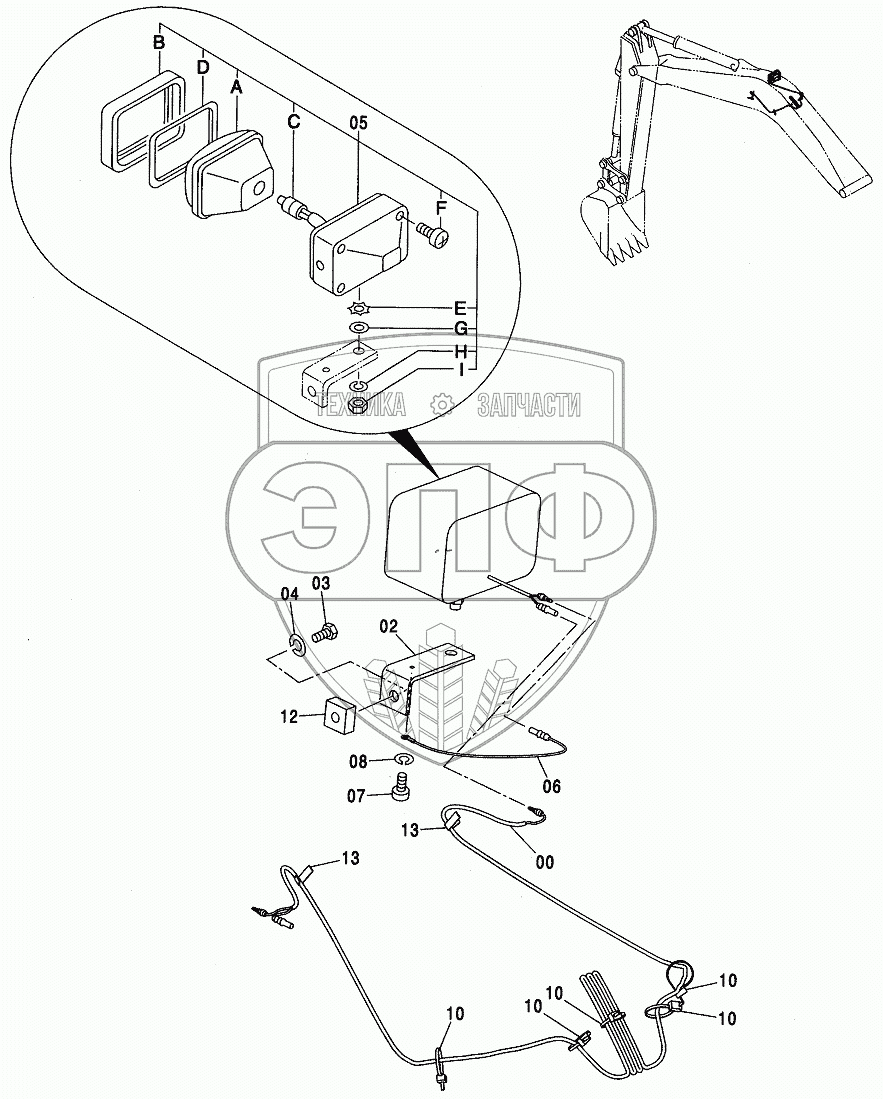 B
D
A
C
05
F
E
G
H
I
ТЕХНИКА ЗАПЧАСТИ
ЭПФ
04
03
02
12
08
07
06
13
00
13
10
10
10
10
10