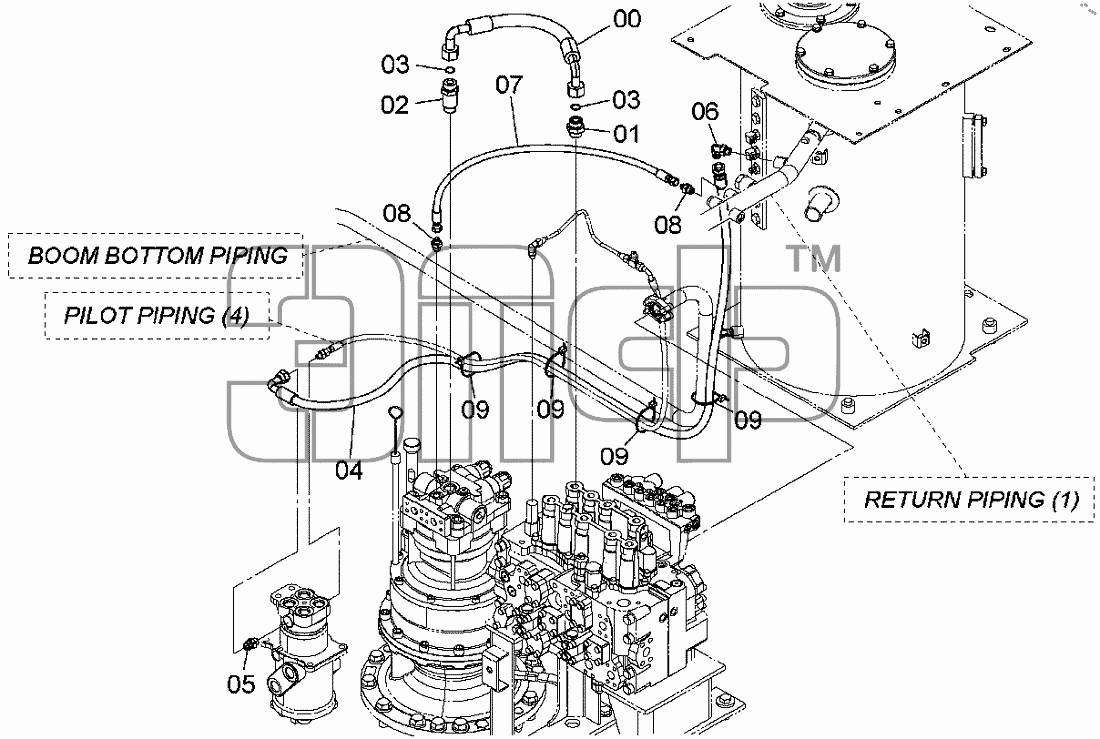 00
03
02
07
03
01
06
08
08
BOOM BOTTOM PIPING
PILOT PIPING (4)
TM
09
09
09
09
04
RETURN PIPING (1)
05