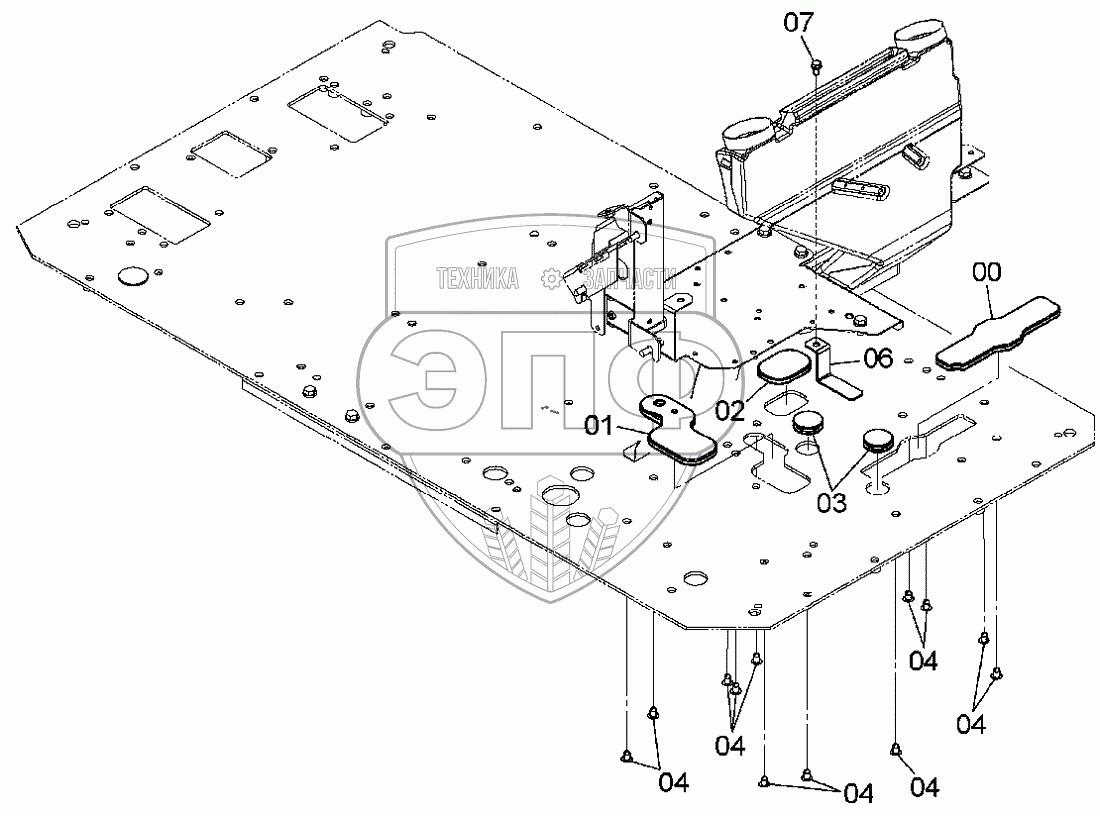 07

00

ТЕХНИКА ЗАПЧАСТИ

ЭПФ

06

02

01

03

04

04

04

04

04

04