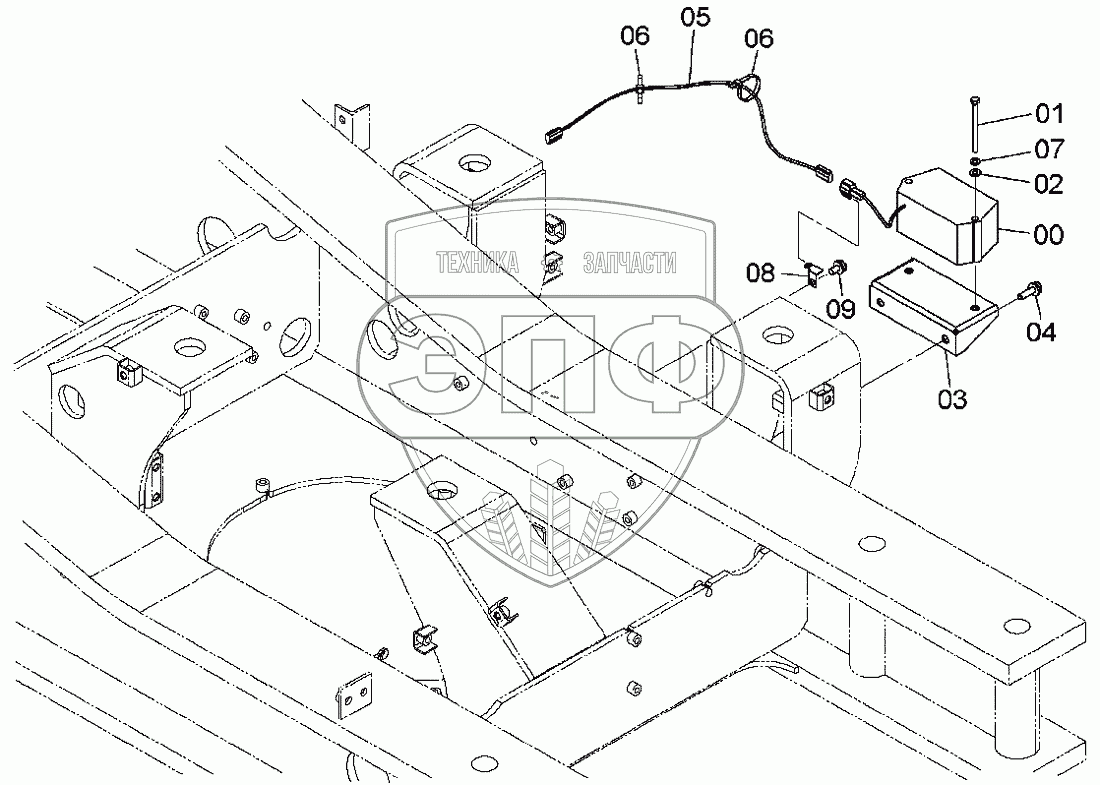 06
05
06
01
07
02
00
08
09
04
03
ТЕХНИКА
ЗАПЧАСТИ
ЭПФ