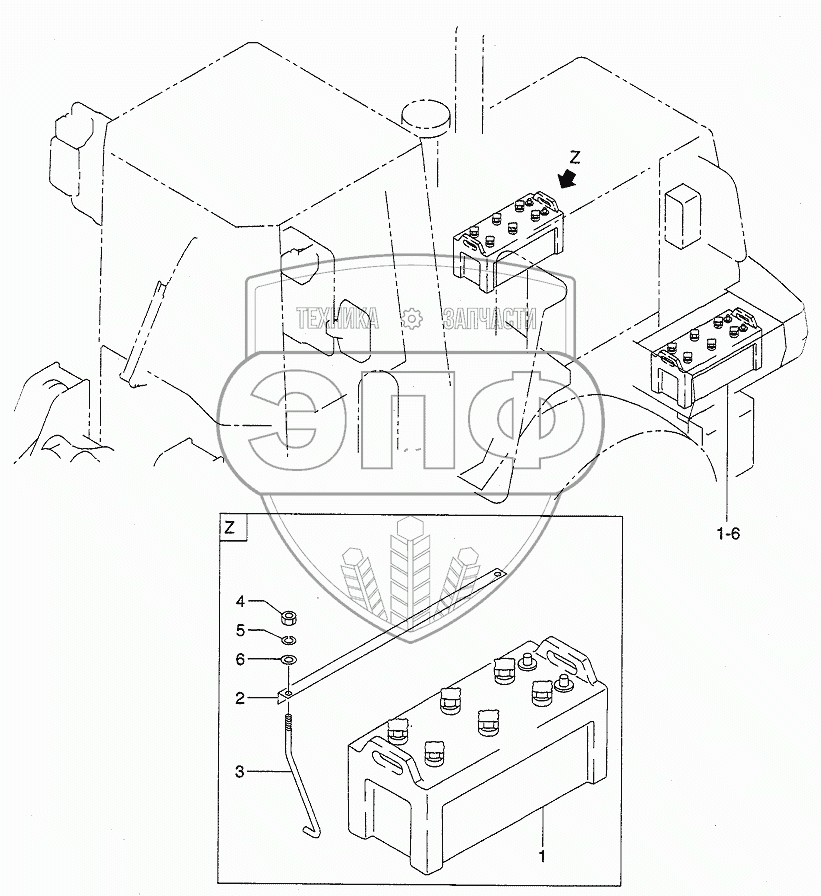 Z
ТЕХНИКА ЗАПЧАСТИ
ЭПФ
1-6
Z
4
5
6
2
3
1