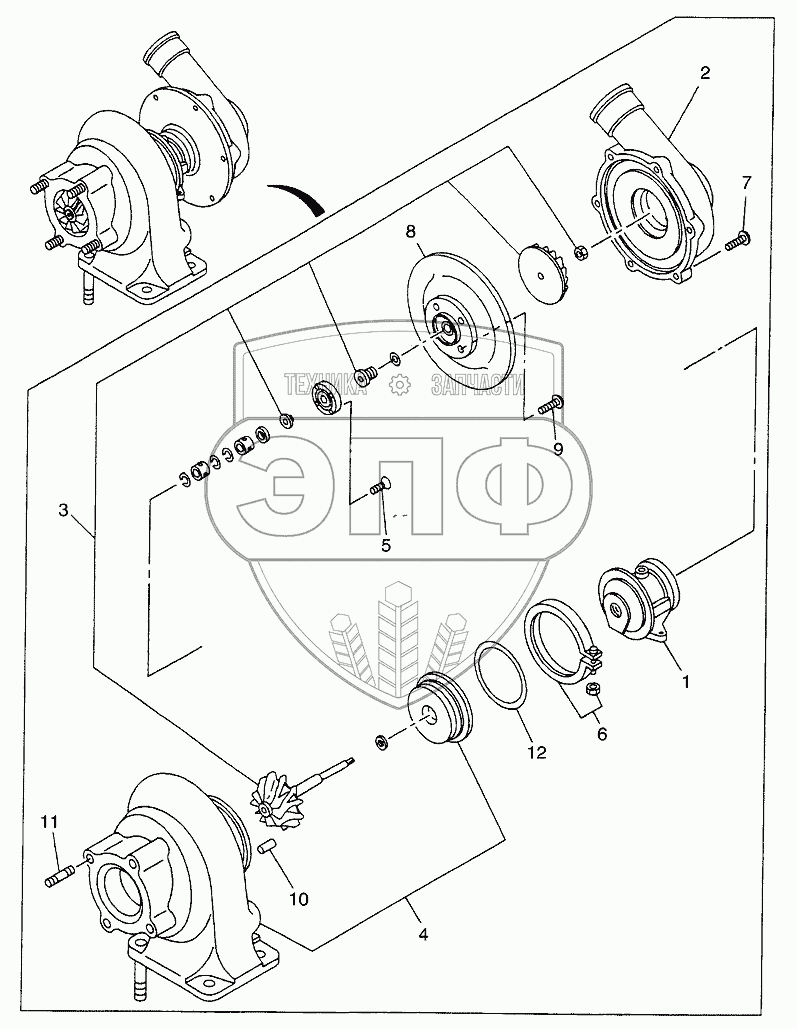 2
7
8
ТЕХНИКА ЗАПЧАСТИ
ЭПФ
9
3
5
1
6
12
11
10
4