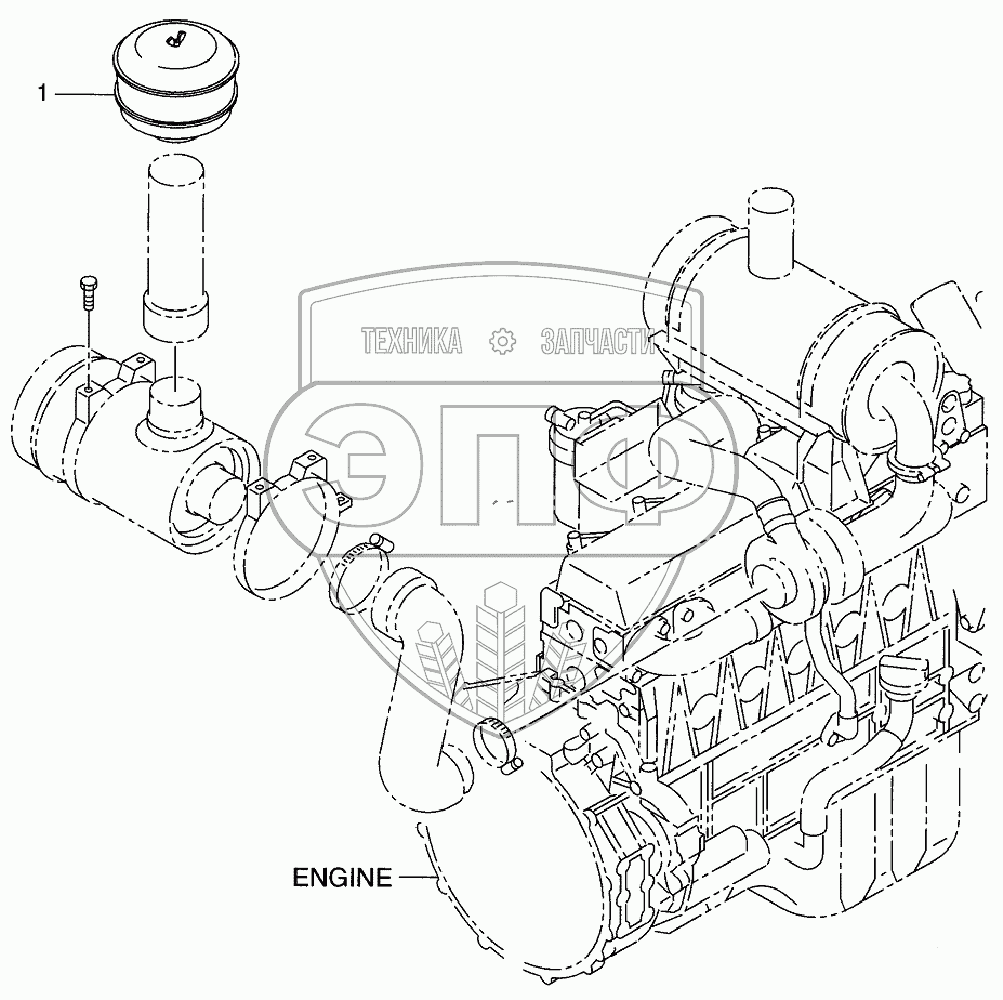 1

ТЕХНИКА ЗАПЧАСТИ
ЭПФ

ENGINE