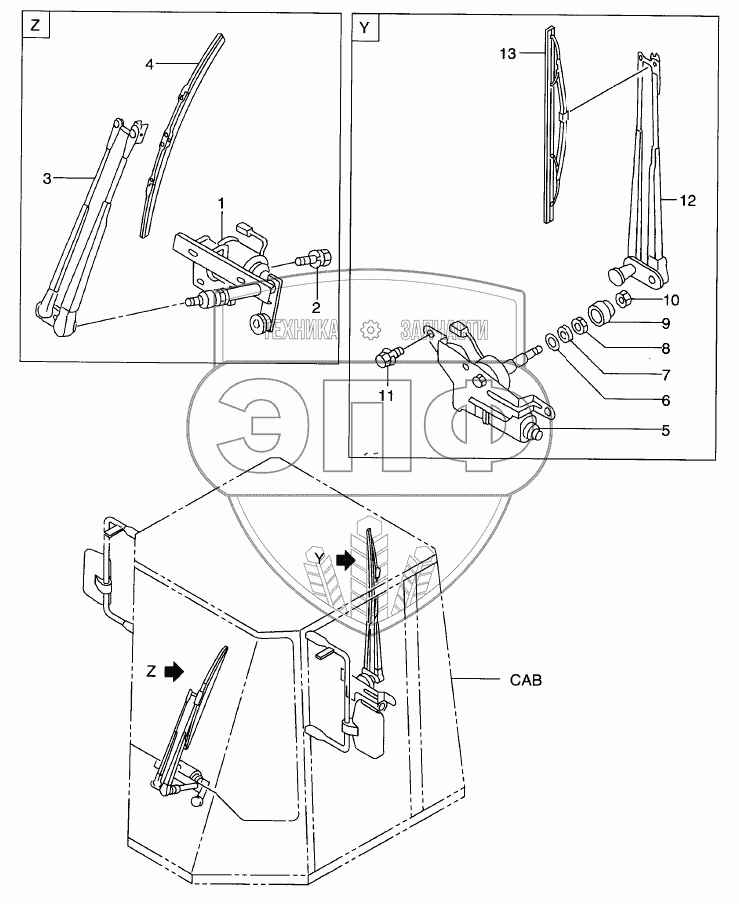 Z

4

3

1

2

Y

13

12

10

9

8

7

6

5

11

ТЕХНИКА ЗАПЧАСТИ

ЭПФ

Y

Z

CAB