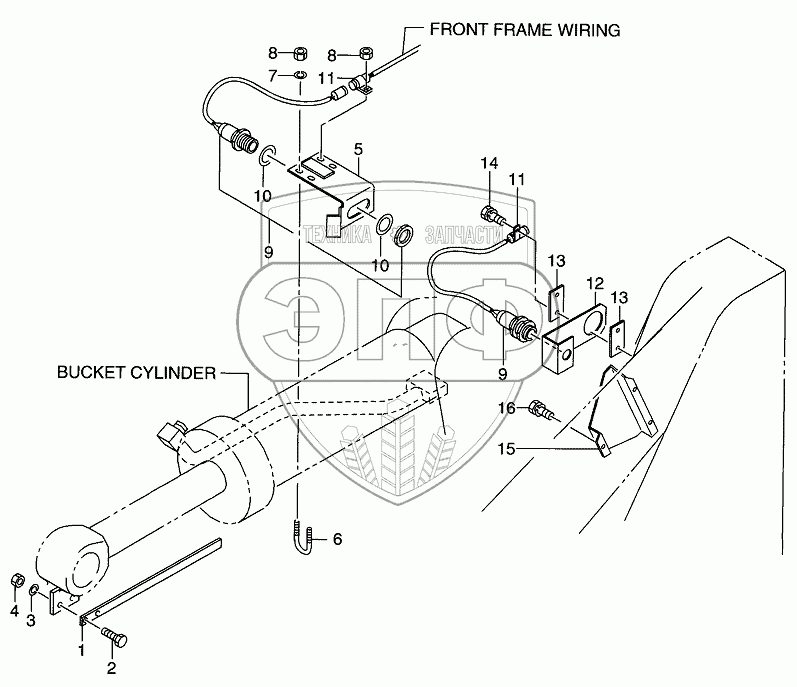 FRONT FRAME WIRING

8
8
7
11
5
10
9
10
14
11
13
12
13
9
ТЕХНИКА ЗАПЧАСТИ
ЭПФ
BUCKET CYLINDER
16
15
6
4
3
1
2