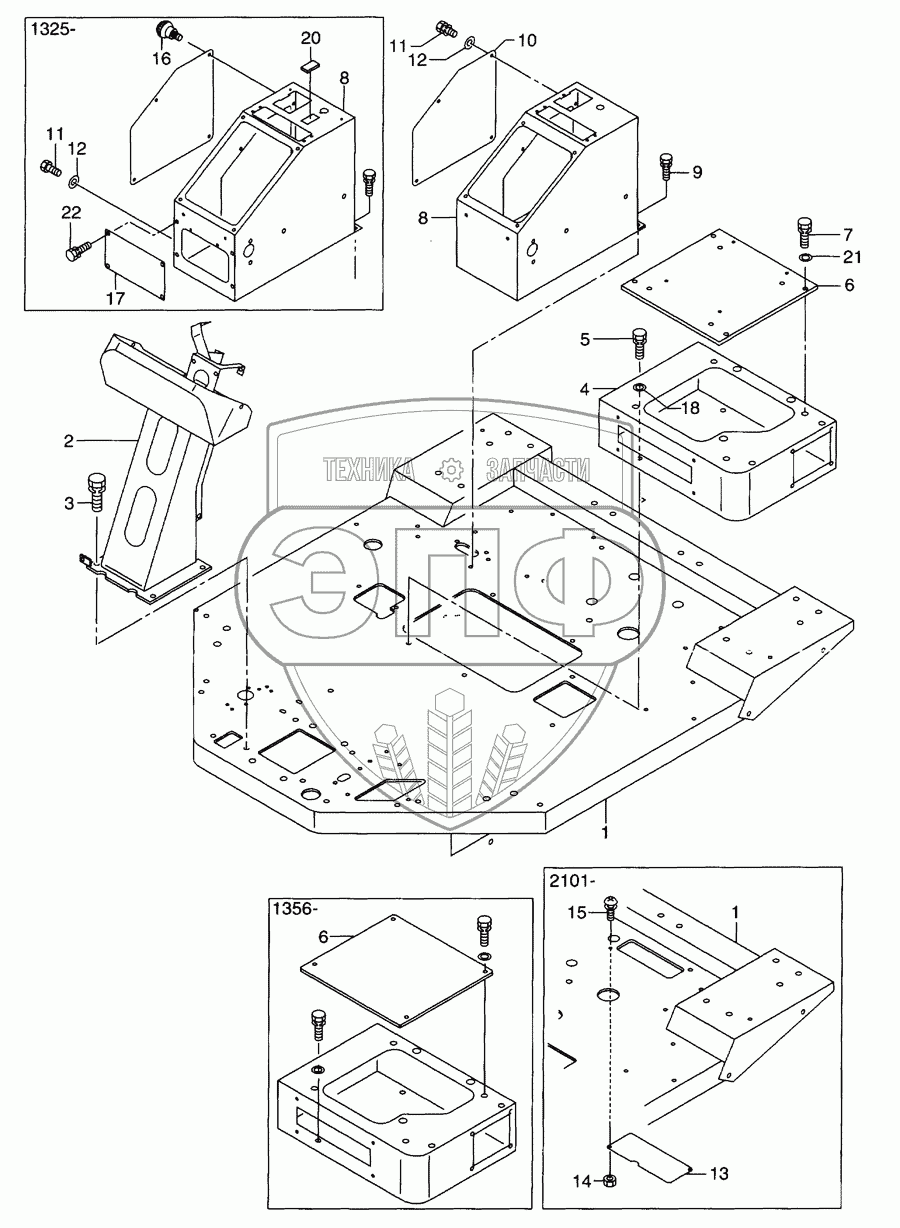 1325-
16
20
8
11
12
22
17
11
12
10
9
8
7
21
6
5
4
18
2
3
ТЕХНИКА ЗАПЧАСТИ
ЭПФ
1
1356-
6
2101-
15
1
14
13