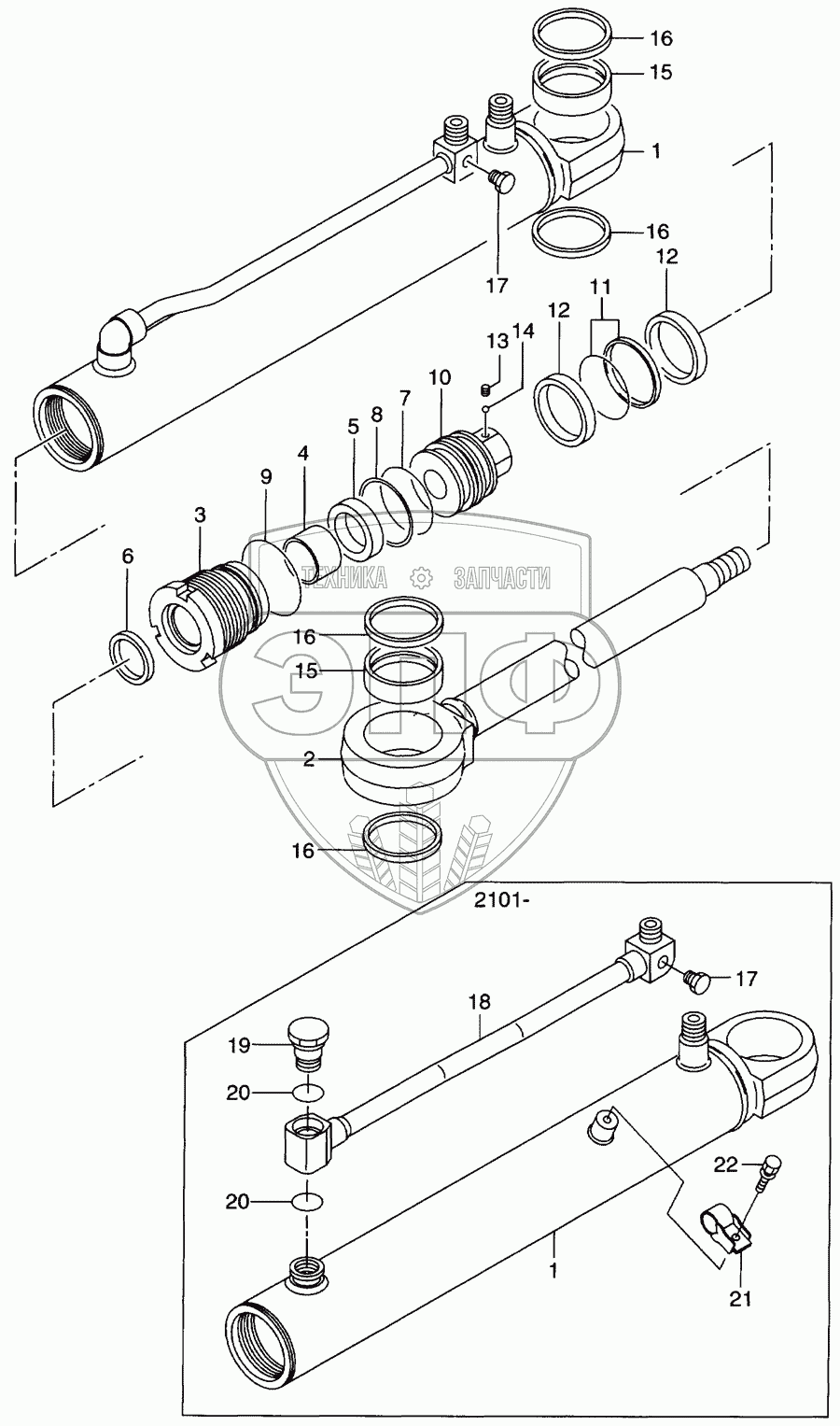 16
15
1
16
17
12
11
12
13
14
10
7
8
5
4
9
3
6
ТЕХНИКА ЗАПЧАСТИ
ЭЛФ
16
15
2
16
2101-
17
18
19
20
20
22
1
21