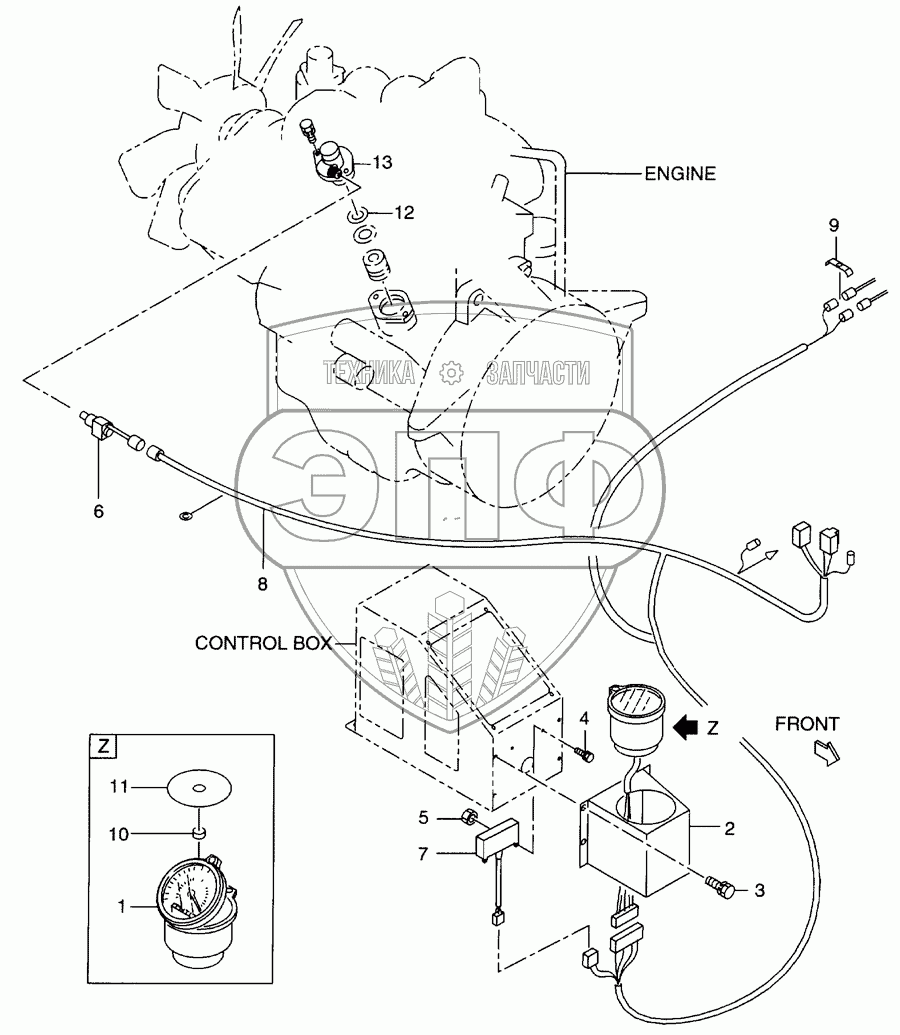 13
ENGINE
12
9
ТЕХНИКА ЗАПЧАСТИ
ЭПФ
6
8
CONTROL BOX
4
Z
FRONT
Z
11
10
1
5
7
2
3