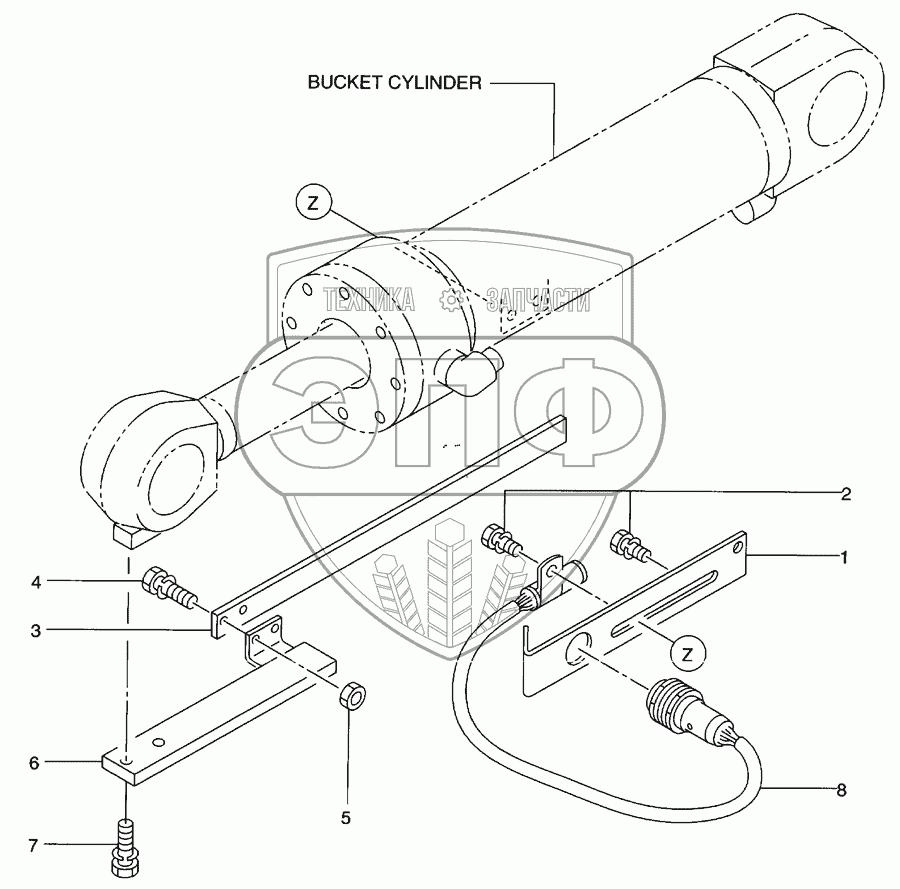 BUCKET CYLINDER

Z

ТЕХНИКА ЗАПЧАСТИ

ЗПФ

2

1

4

3

Z

6

5

8

7