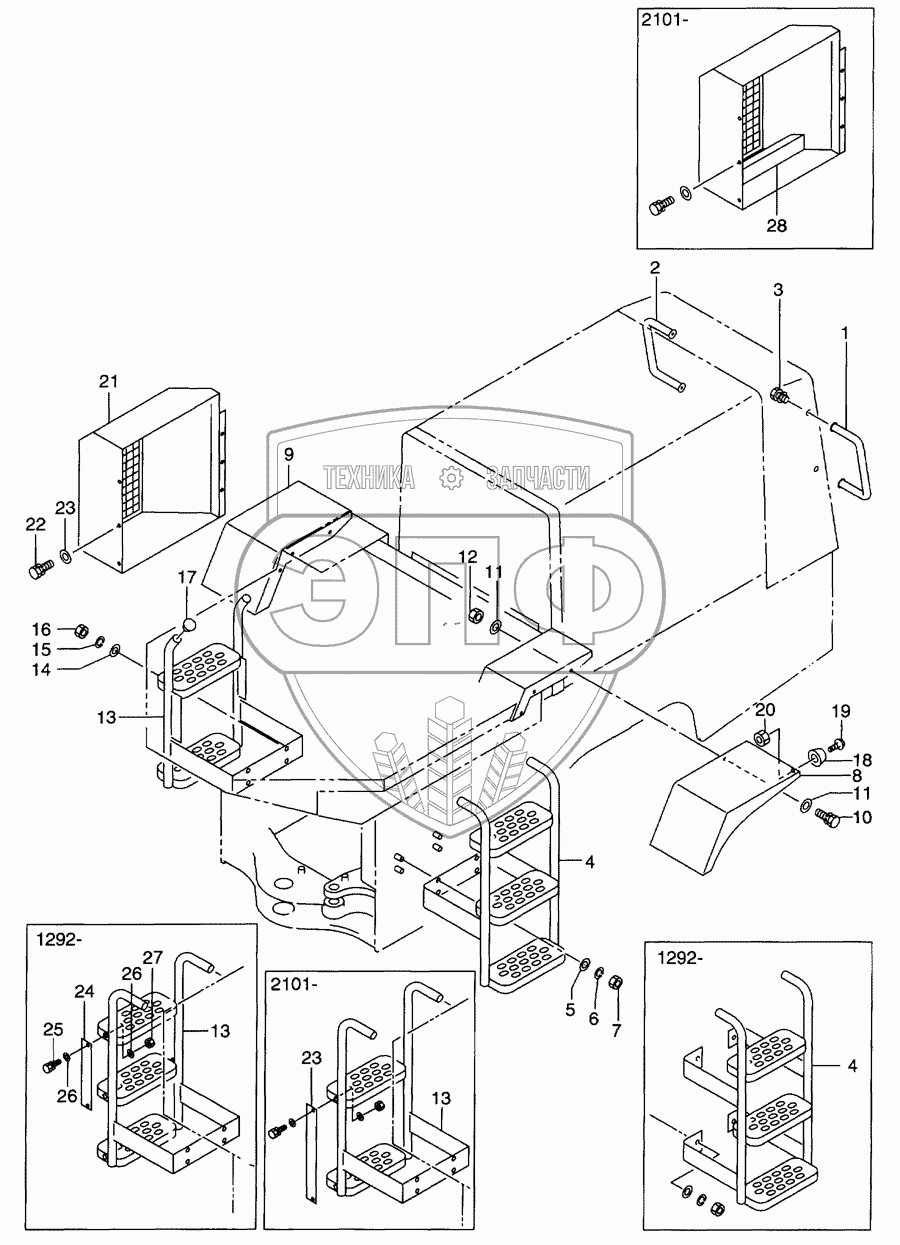 2101-

28

2

3

1

21

9

ТЕХНИКА ЗАПЧАСТИ

ЭПФ

22

23

17

12

11

16

15

14

13

20

19

18

8

11

10

4

5

6

7

1292-

27

26

24

25

26

13

2101-

23

13

1292-

4