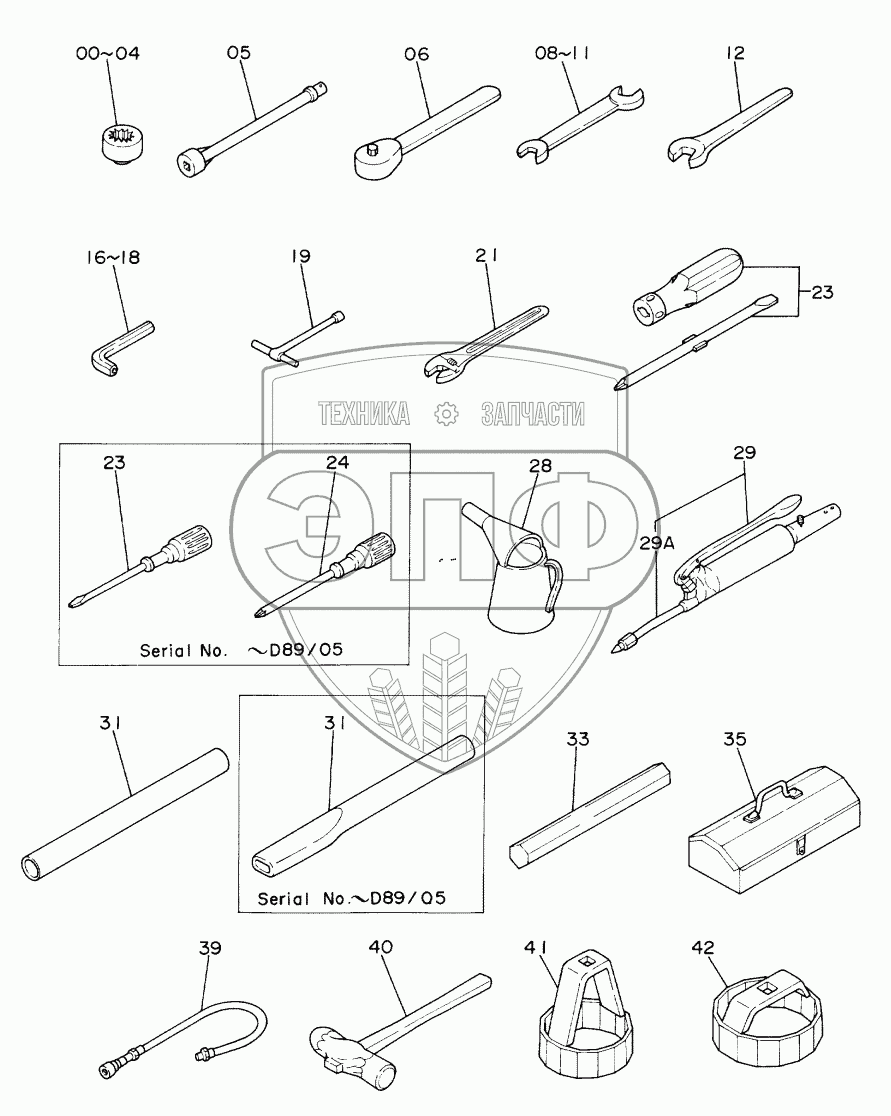 00~04
05
06
08~11
12
16~18
19
21
23
ТЕХНИКА ЗАПЧАСТИ
ЭПФ
23
24
Serial No. ~D89/05
28
29
29A
31
31
Serial No.~D89/05
33
35
39
40
41
42