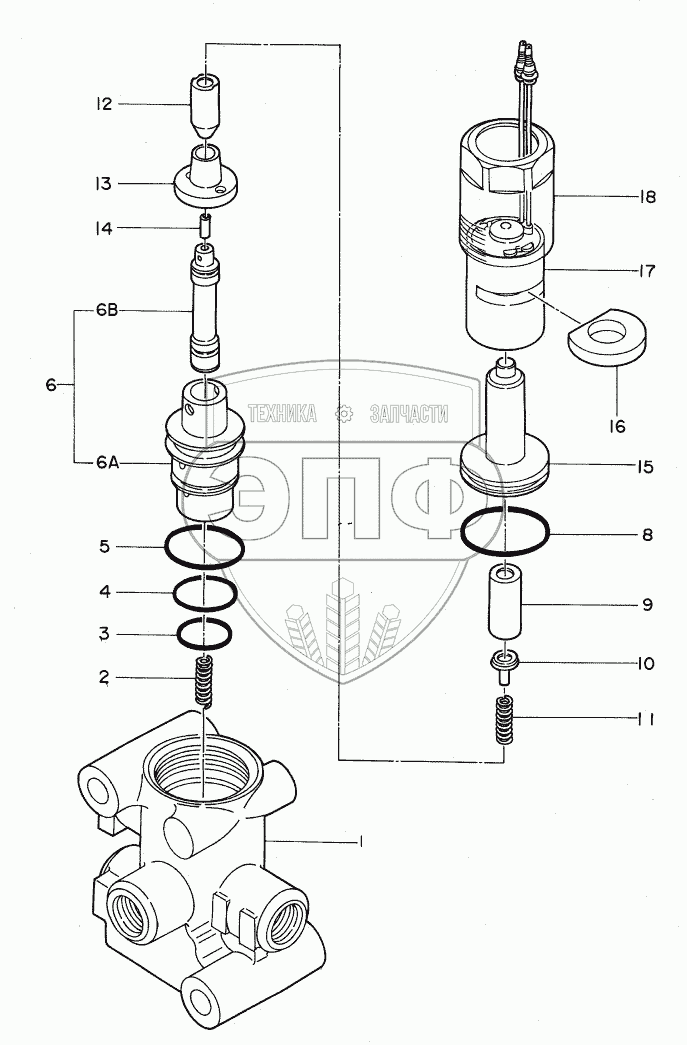 12
13
14
6B
6
6A
5
4
3
2
1
18
17
16
15
8
9
10
11
ТЕХНИКА ЗАПЧАСТИ
ЭПФ