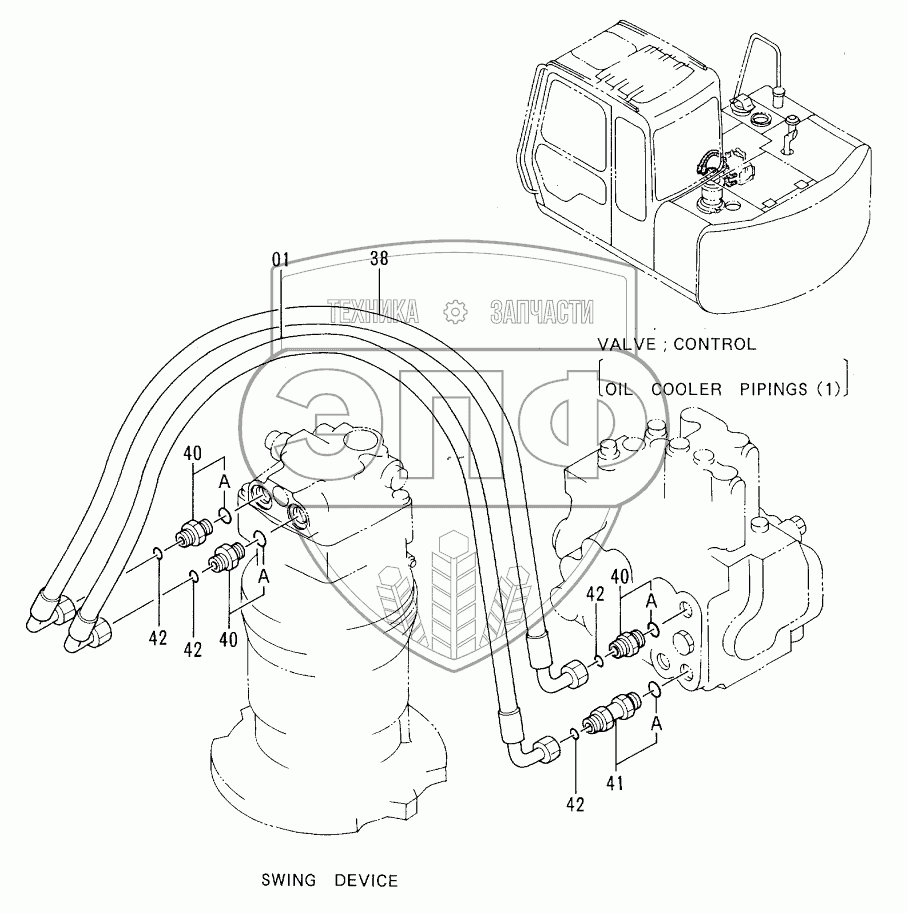 01
38
ТЕХНИКА ЗАПЧАСТИ
ЭПФ
VALVE ; CONTROL
OIL COOLER PIPINGS (1)
40
A
A
42
42
40
42
40
A
A
41
42
SWING DEVICE