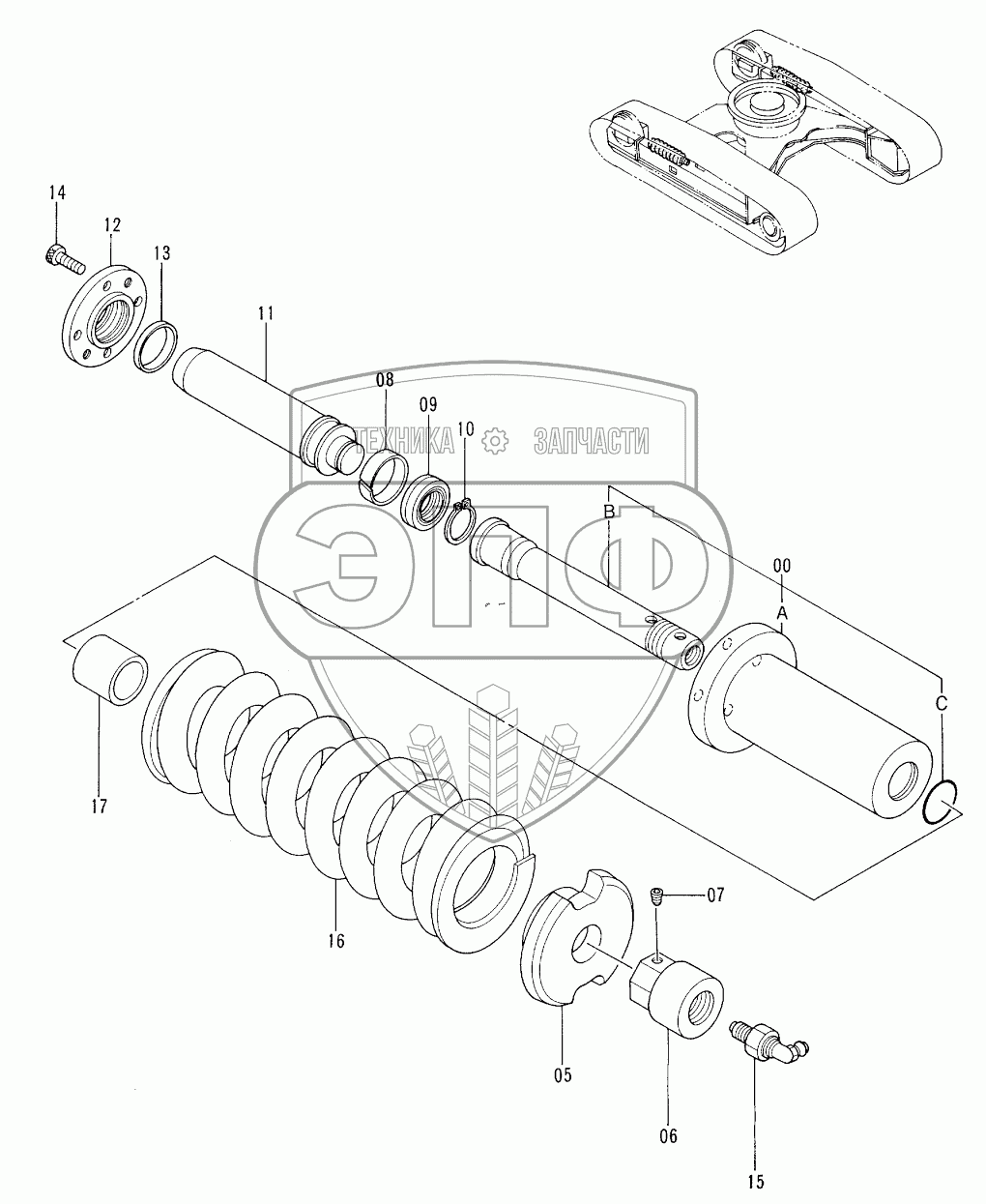 14
12
13
11
08
09
10
ТЕХНИКА ЗАПЧАСТИ
ЭПФ
B
00
A
C
17
16
07
05
06
15