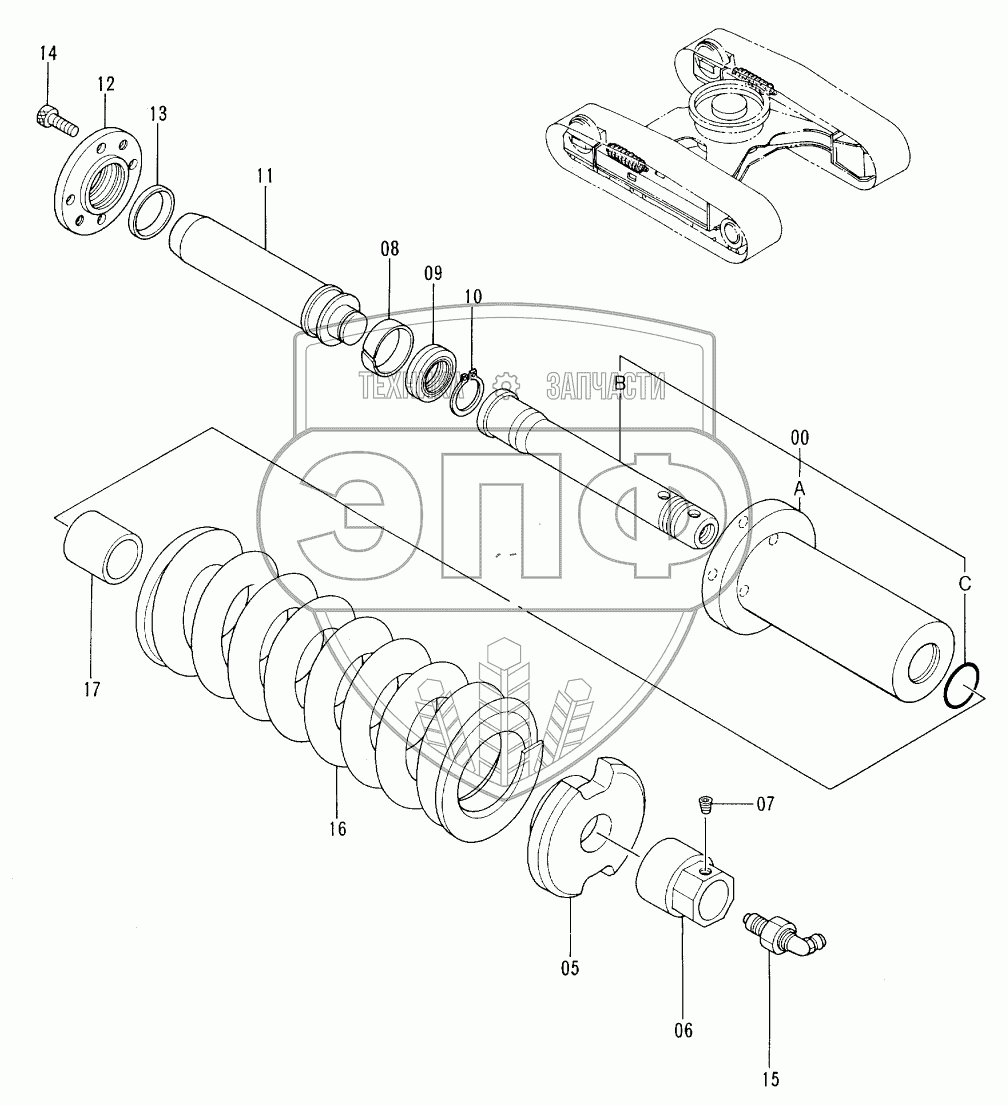 14
12
13
11
08
09
10
ТЕХНО ЗАПЧАСТИ
B
00
A
ЭПФ
C
17
16
07
05
06
15