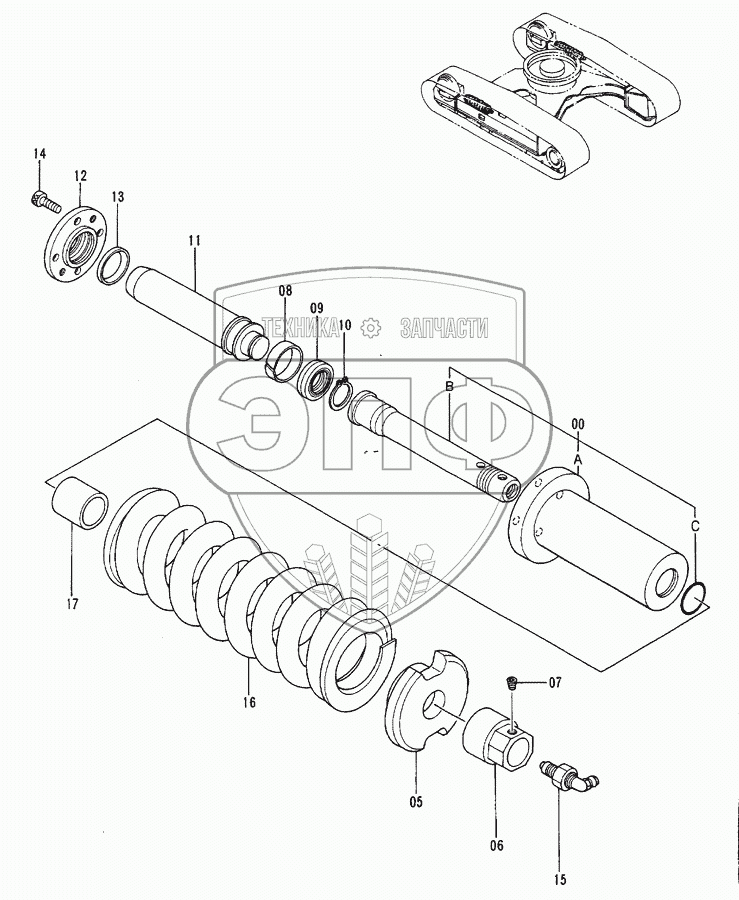 14
12
13
11
08
09
10
ТЕХНИКА ЗАПЧАСТИ
ЭПФ
B
00
A
C
17
16
07
05
06
15