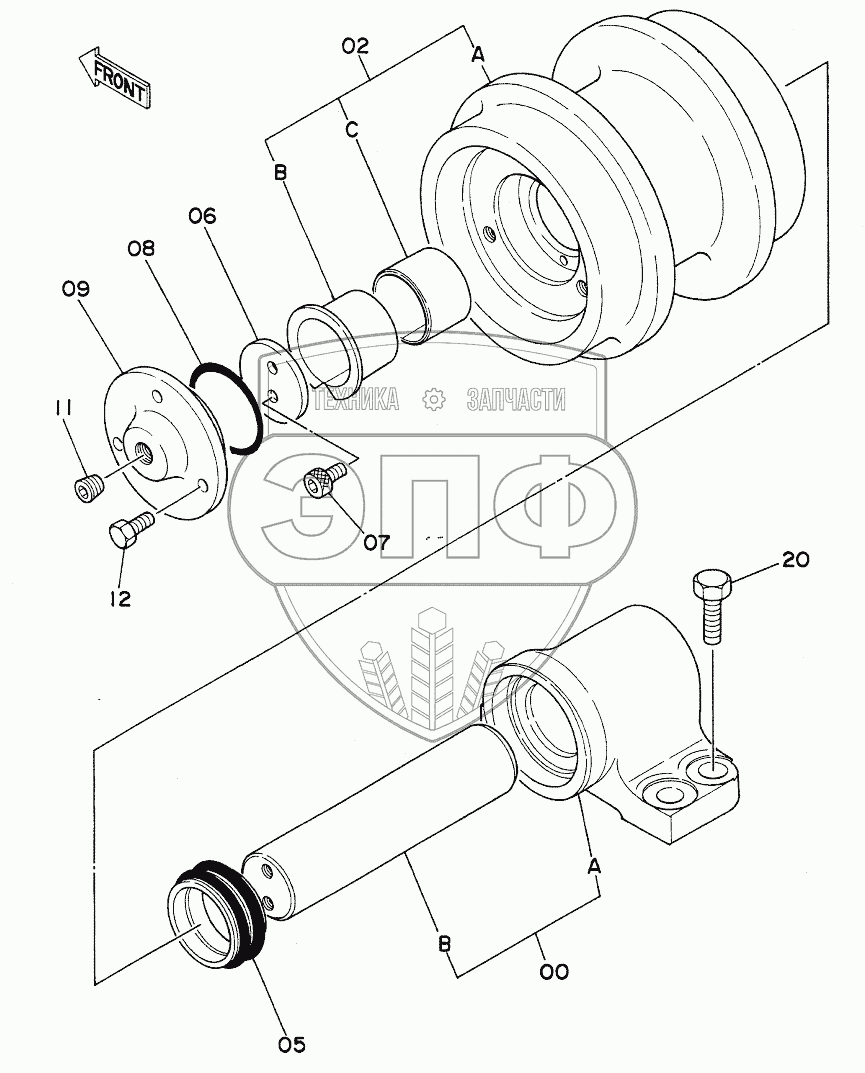 FRONT
02
A
C
B
06
08
09
11
12
07
ТЕХНИКА ЗАПЧАСТИ
ЭПФ
20
A
B
00
05