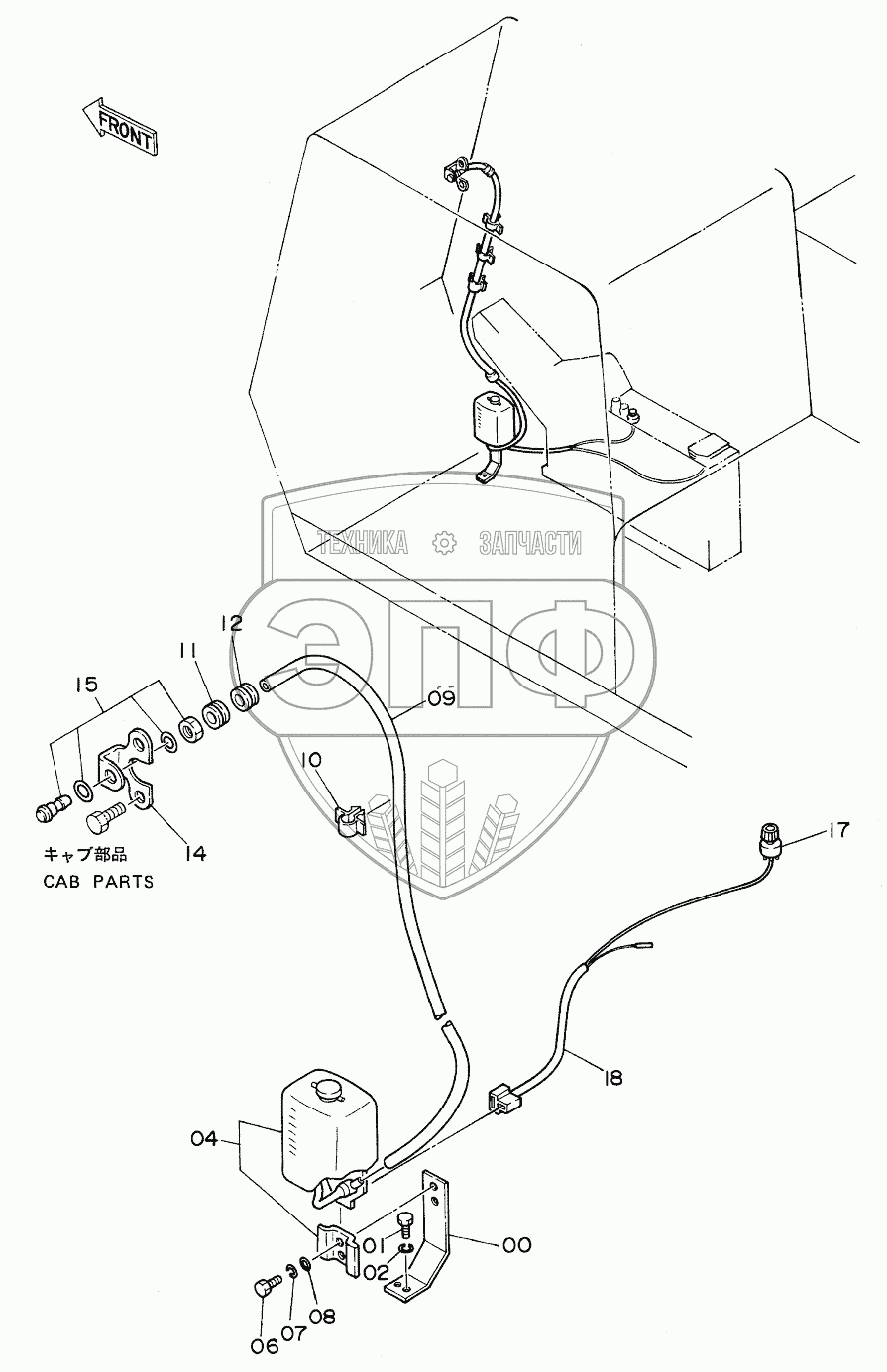 FRONT

ТЕХНИКА ЗАПЧАСТИ

ЭПФ

12
11
15
09
10
14
キャブ部品
CAB PARTS
17
18
04
01
02
00
06
07
08