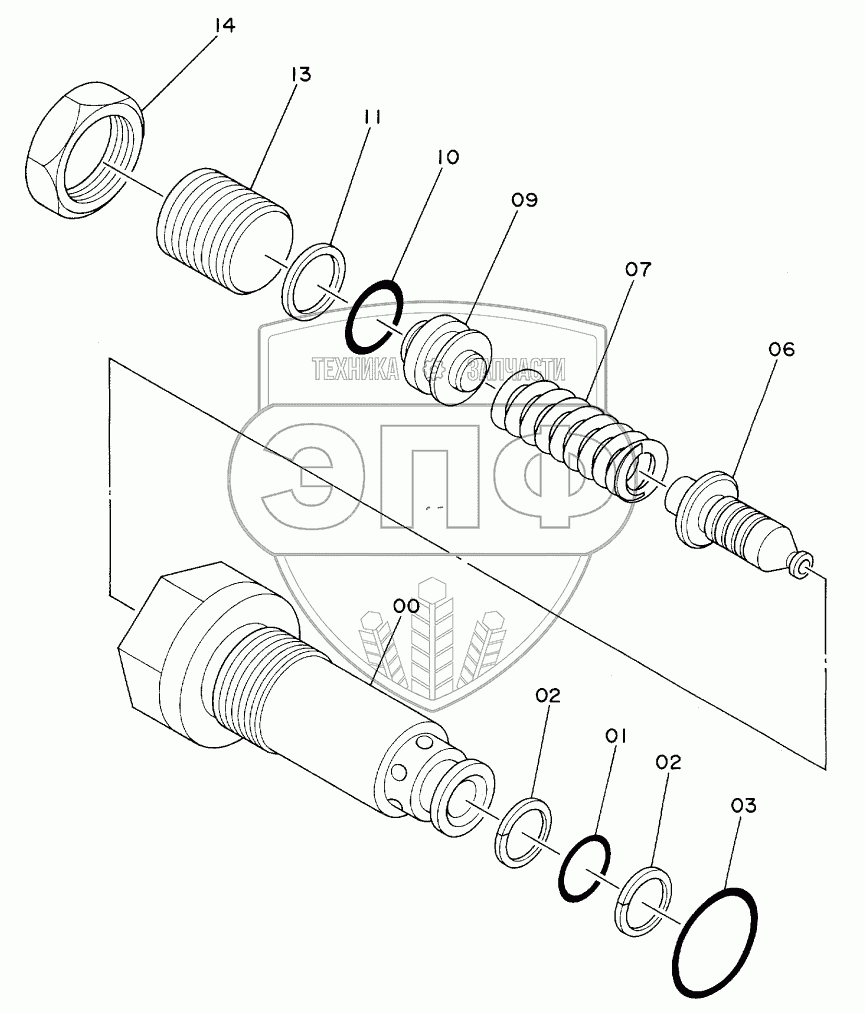 14
13
11
10
09
07
06
ТЕХНИКА ЗАПЧАСТИ
ЭПФ
00
02
01
02
03