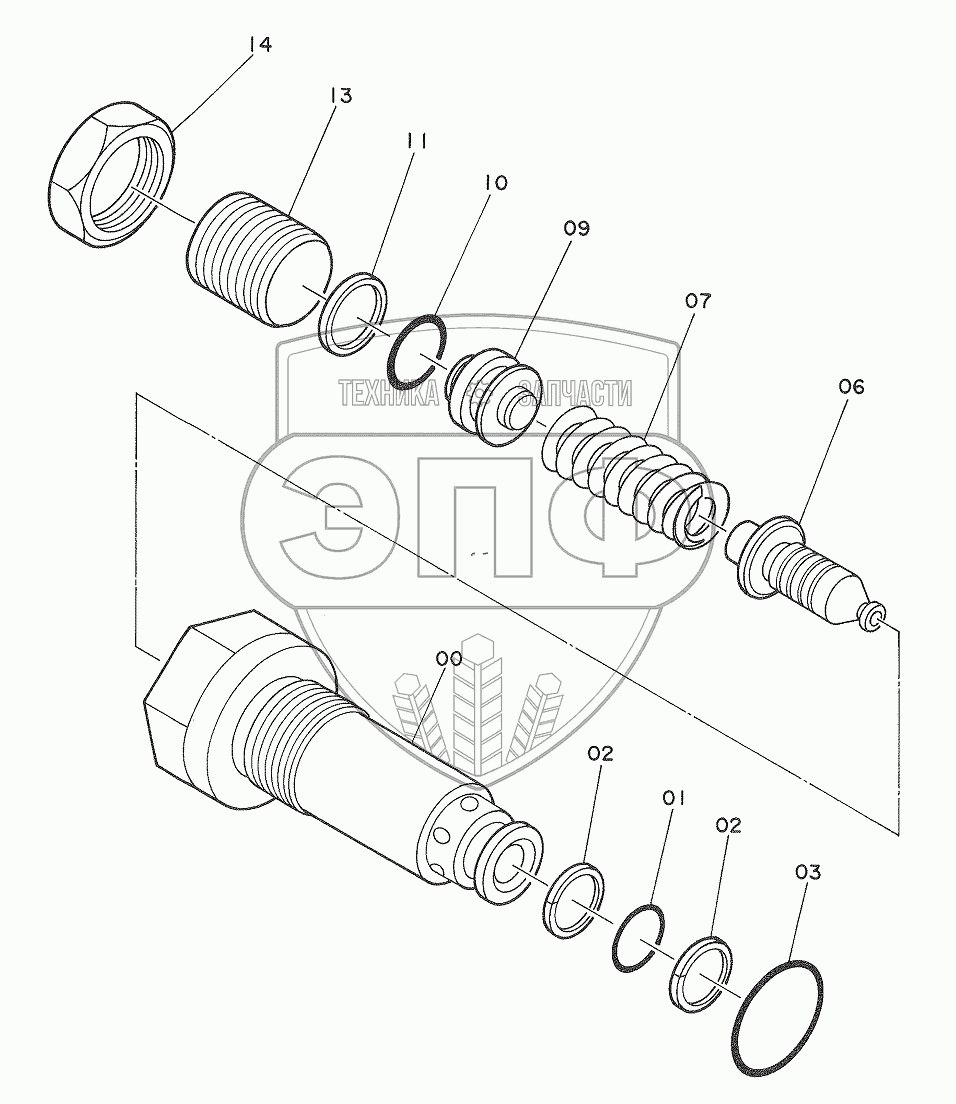 14
13
11
10
09
07
06
ТЕХНИКА ЗАПЧАСТИ
ЭПФ
00
02
01
02
03