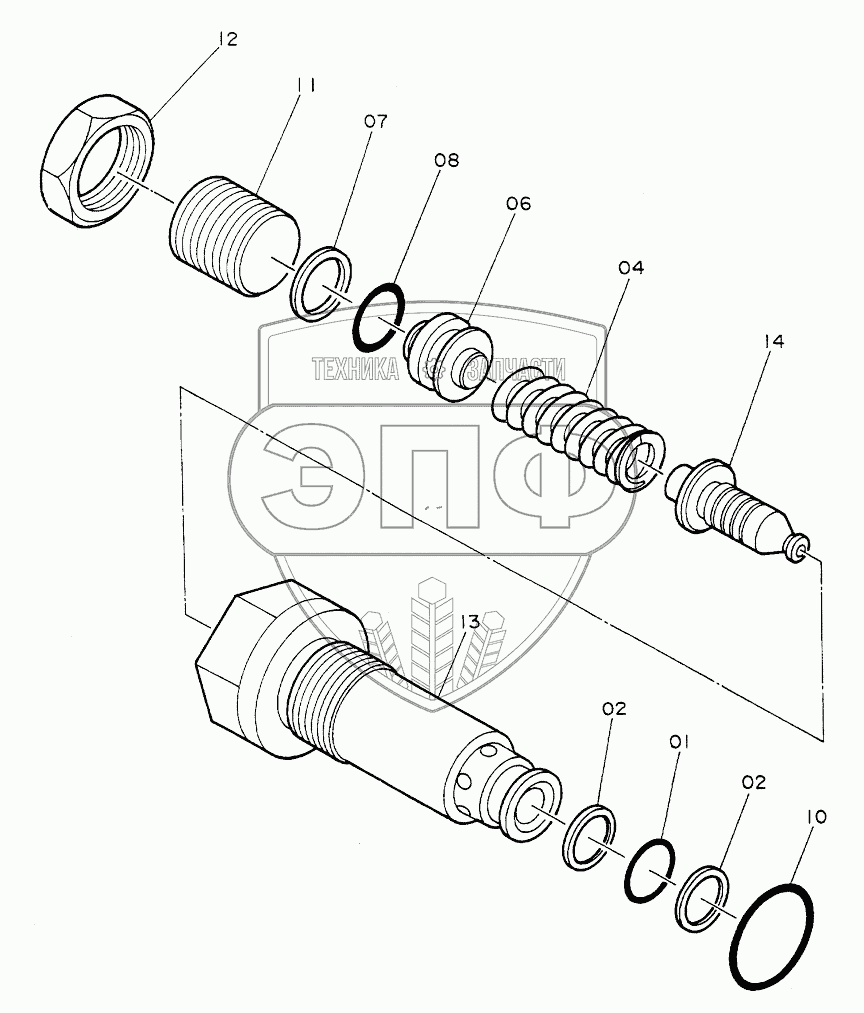 12
11
07
08
06
04
14
ТЕХНИКА ЗАПЧАСТИ
ЭПФ
13
02
01
02
10