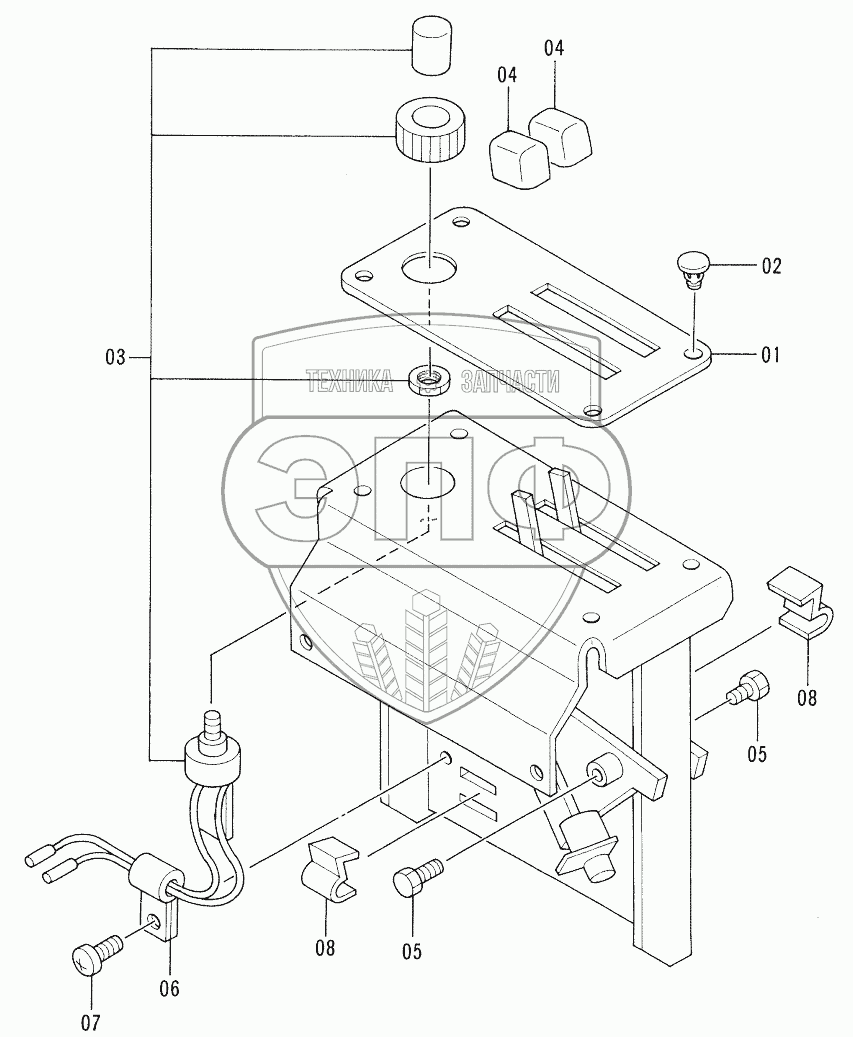 04
04
02
01
03
ТЕХНИКА ЗАПЧАСТИ
ЭПФ
08
05
08
05
06
07