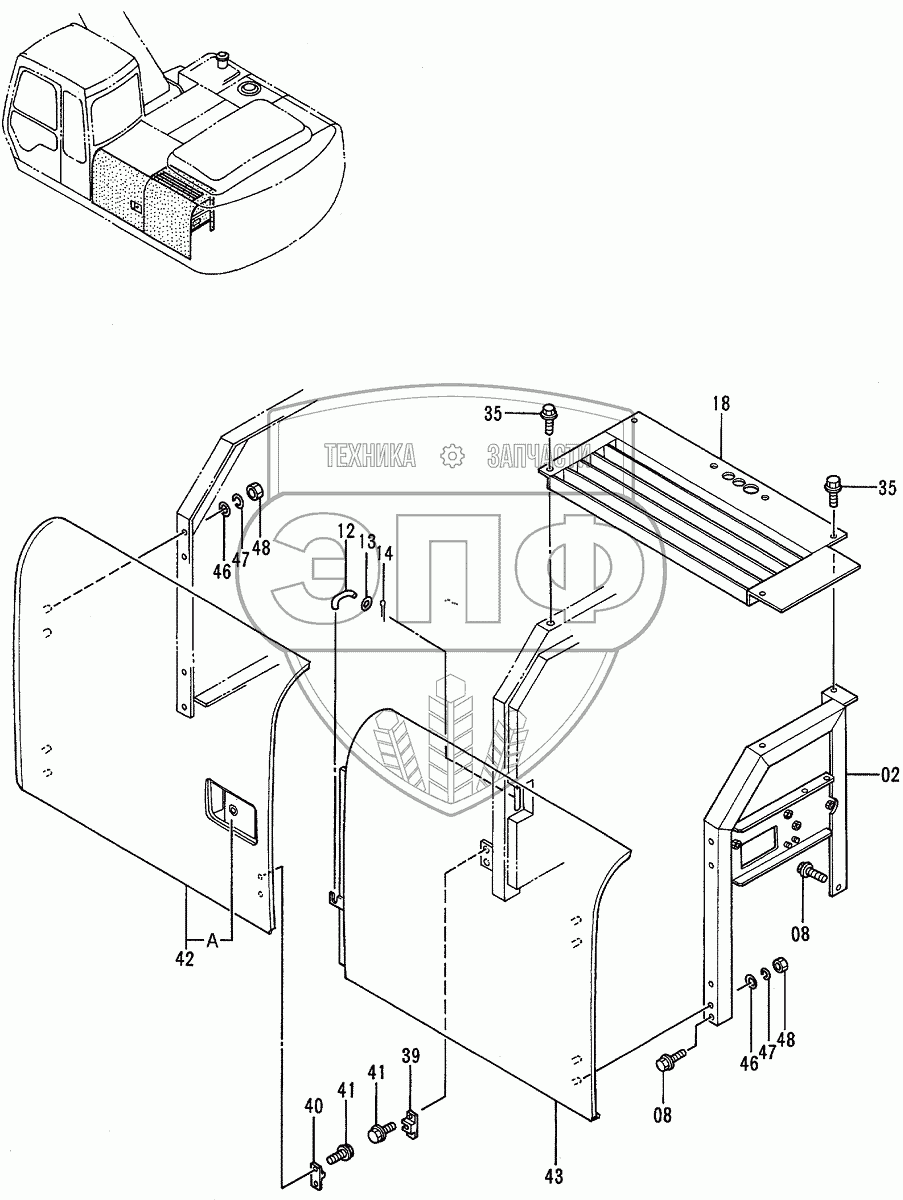 ТЕХНИКА ЗАПЧАСТИ
ЭПФ

35
18
35
12
13
14
46
47
48
02
08
42
A
46
47
48
08
40
41
41
39
43