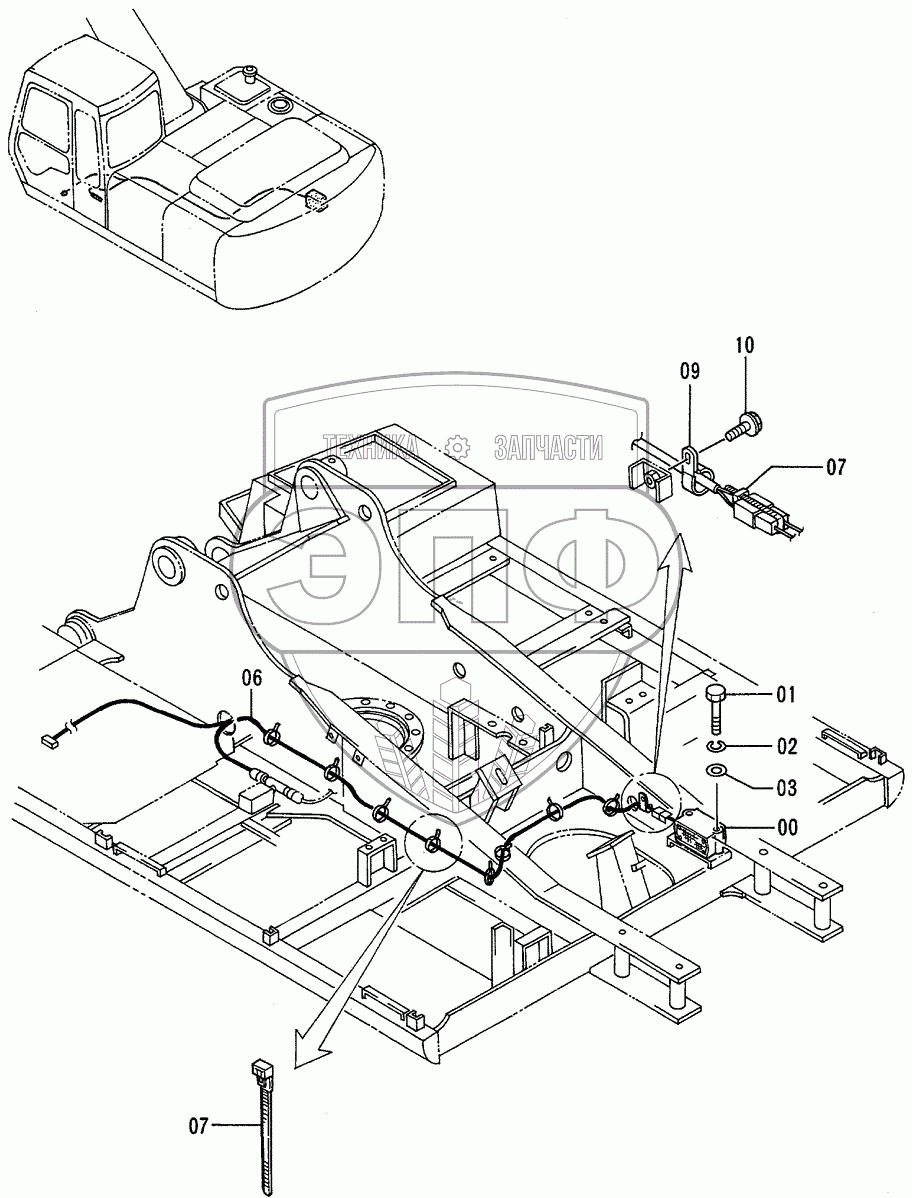 10
09
ТЕХНИКА ЗАПЧАСТИ
07
ЭПФ
06
01
02
03
00
07