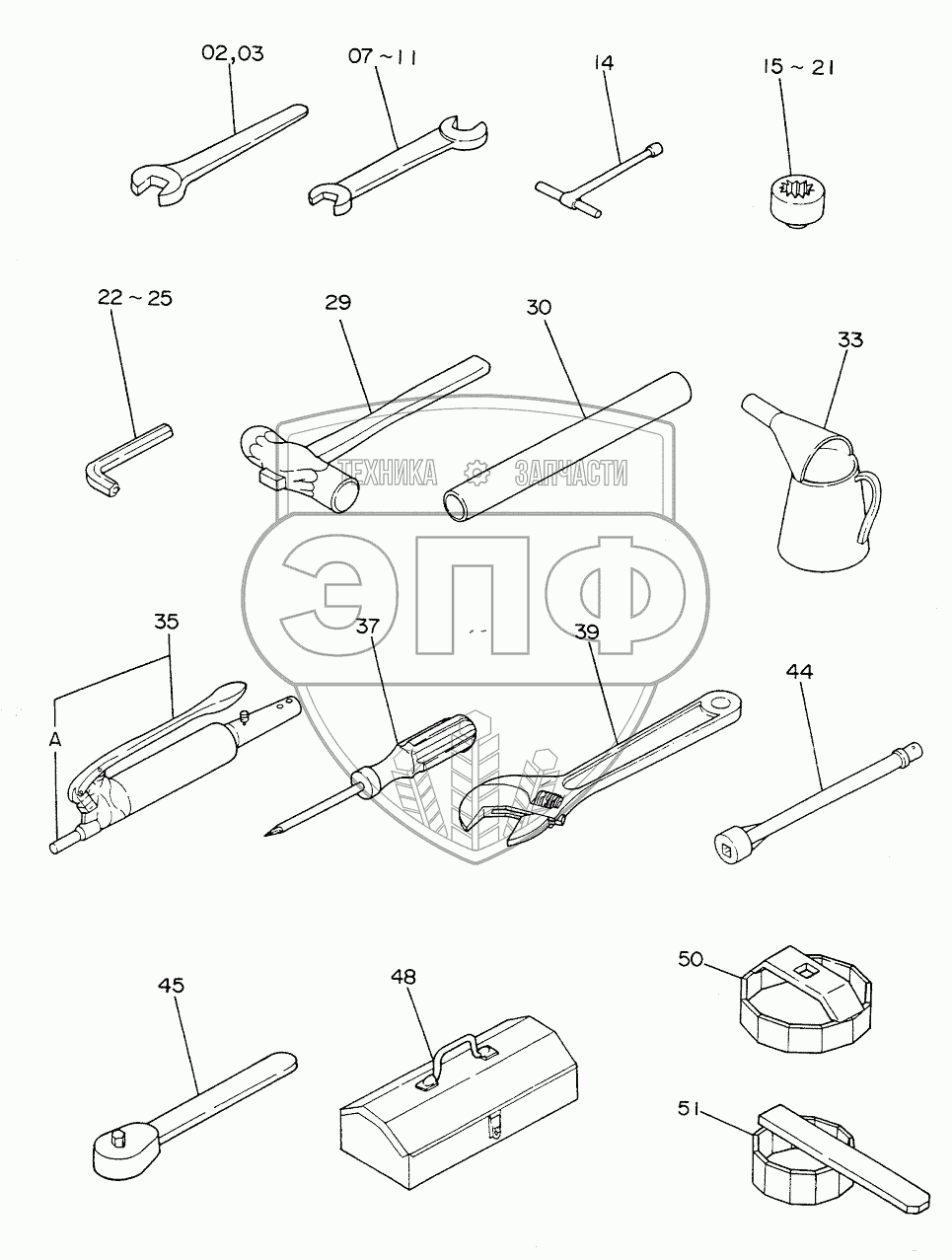 02,03
07 ~ 11
14
15 ~ 21
22 ~ 25
29
30
33
ТЕХНИКА ЗАПЧАСТИ
ЭПФ
35
37
39
44
A
45
48
50
51