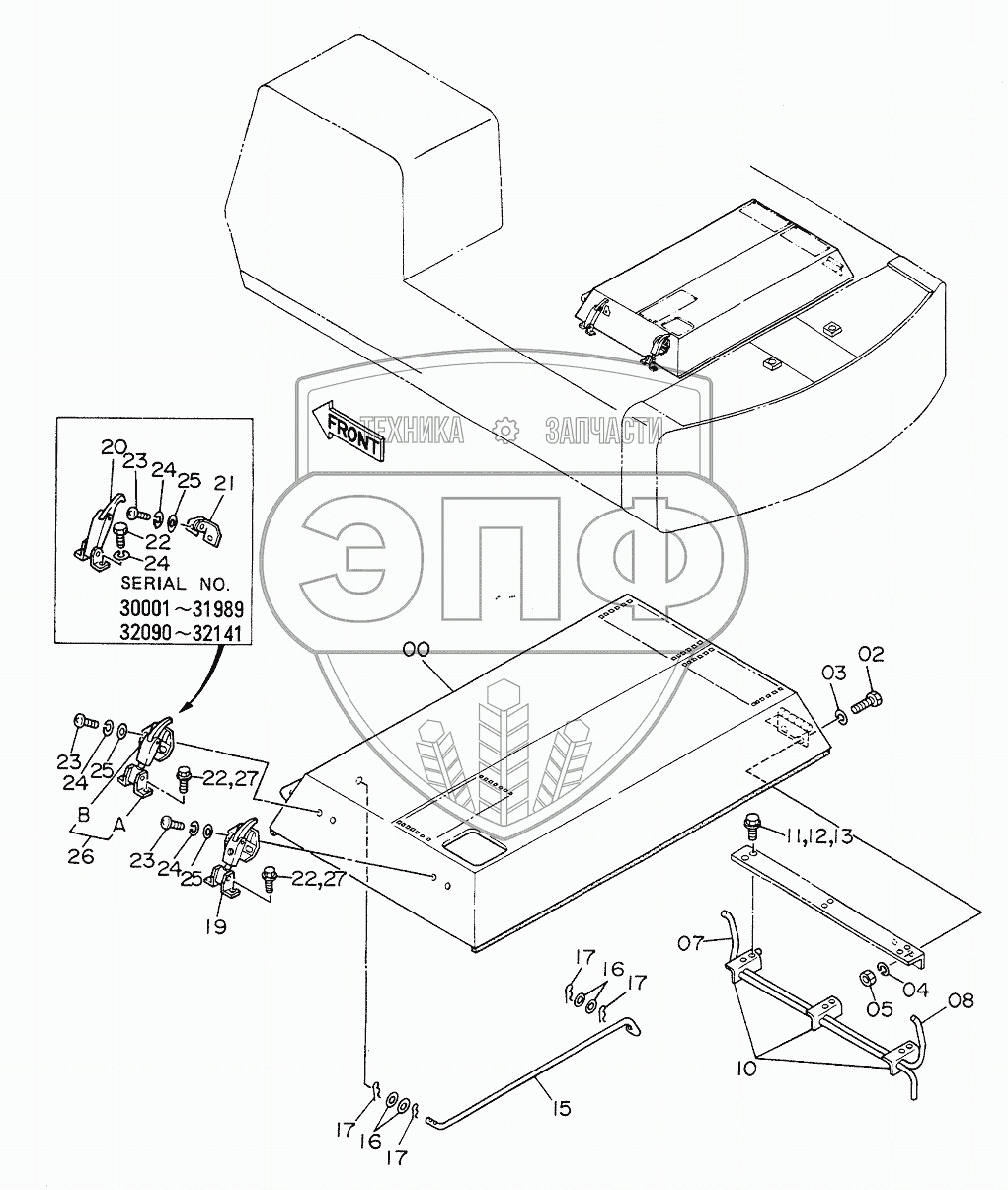 FRONT

ТЕХНИКА ЗАПЧАСТИ

ЭПФ

20
23
24
25
21
22
24
SERIAL NO.
30001～31989
32090～32141

00
03
02
23
24
25
22,27
B
A
26
23
24
25
22,27
19
11,12,13
07
04
05
08
10
17
16
17
15
17
16
17