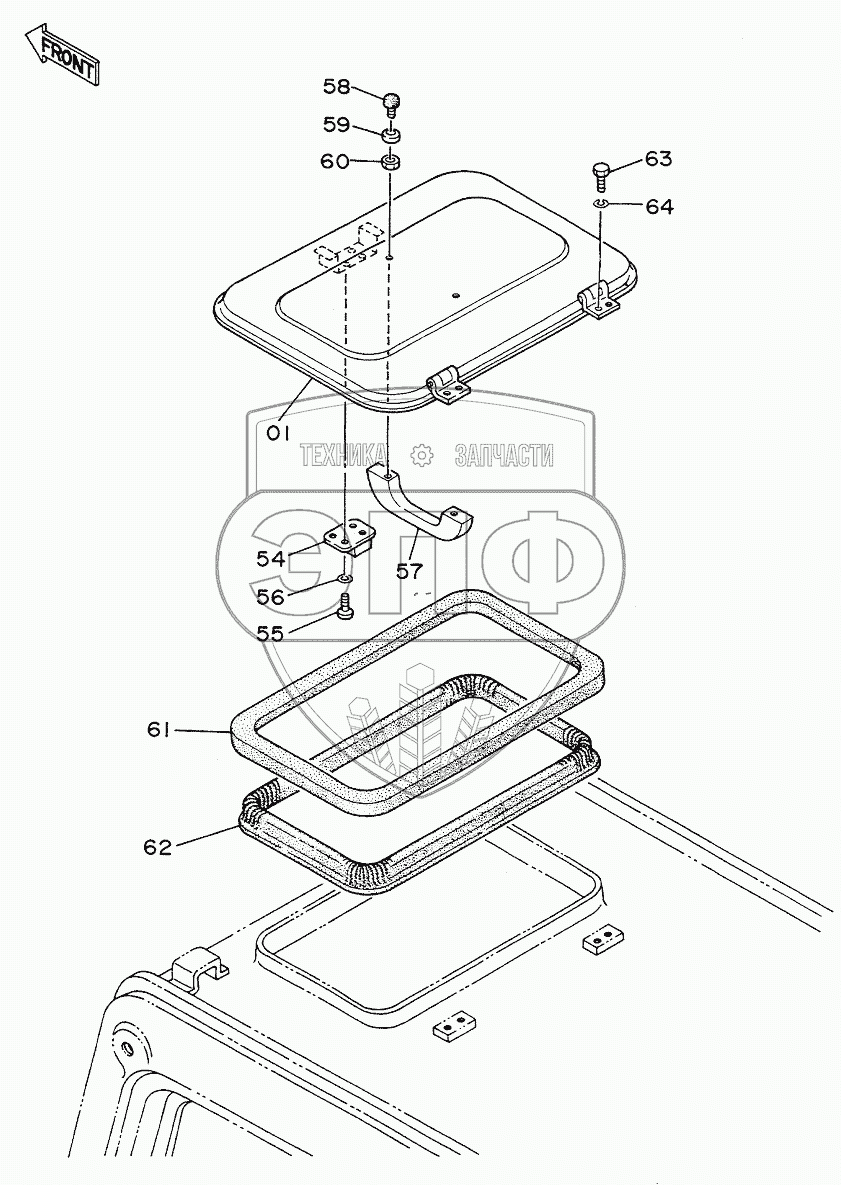 FRONT

58
59
60
63
64
01
ТЕХНИКА ЗАПЧАСТИ
ЭПФ
54
57
56
55
61
62