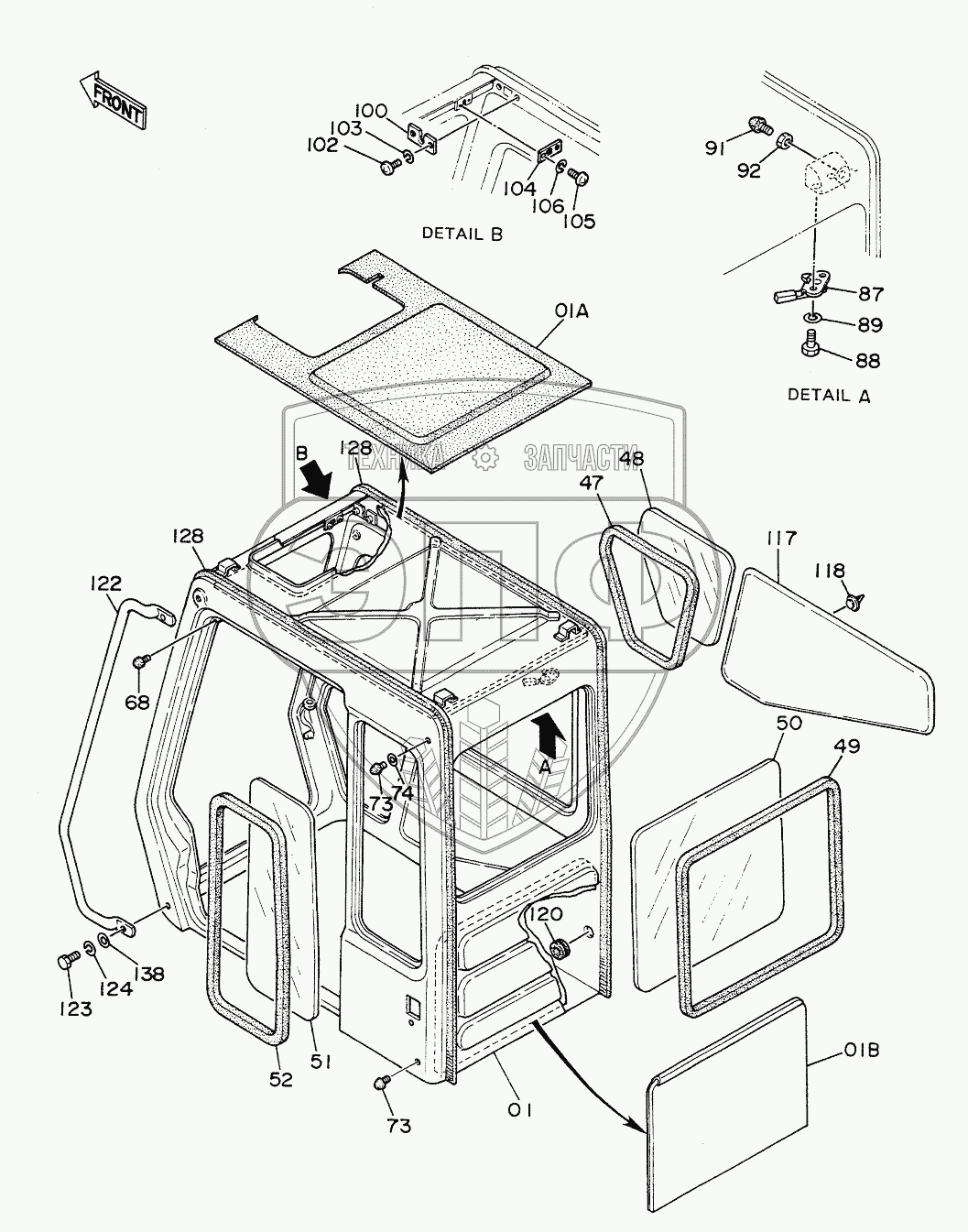 FRONT

100
103
102
104
106
105
DETAIL B

91
92
87
89
88
DETAIL A

01A
ТЕХНИКА ЗАПЧАСТИ
B
128
48
47
128
117
118
122
68
A
73
74
50
49
120
123
124
138
52
51
73
01
01B