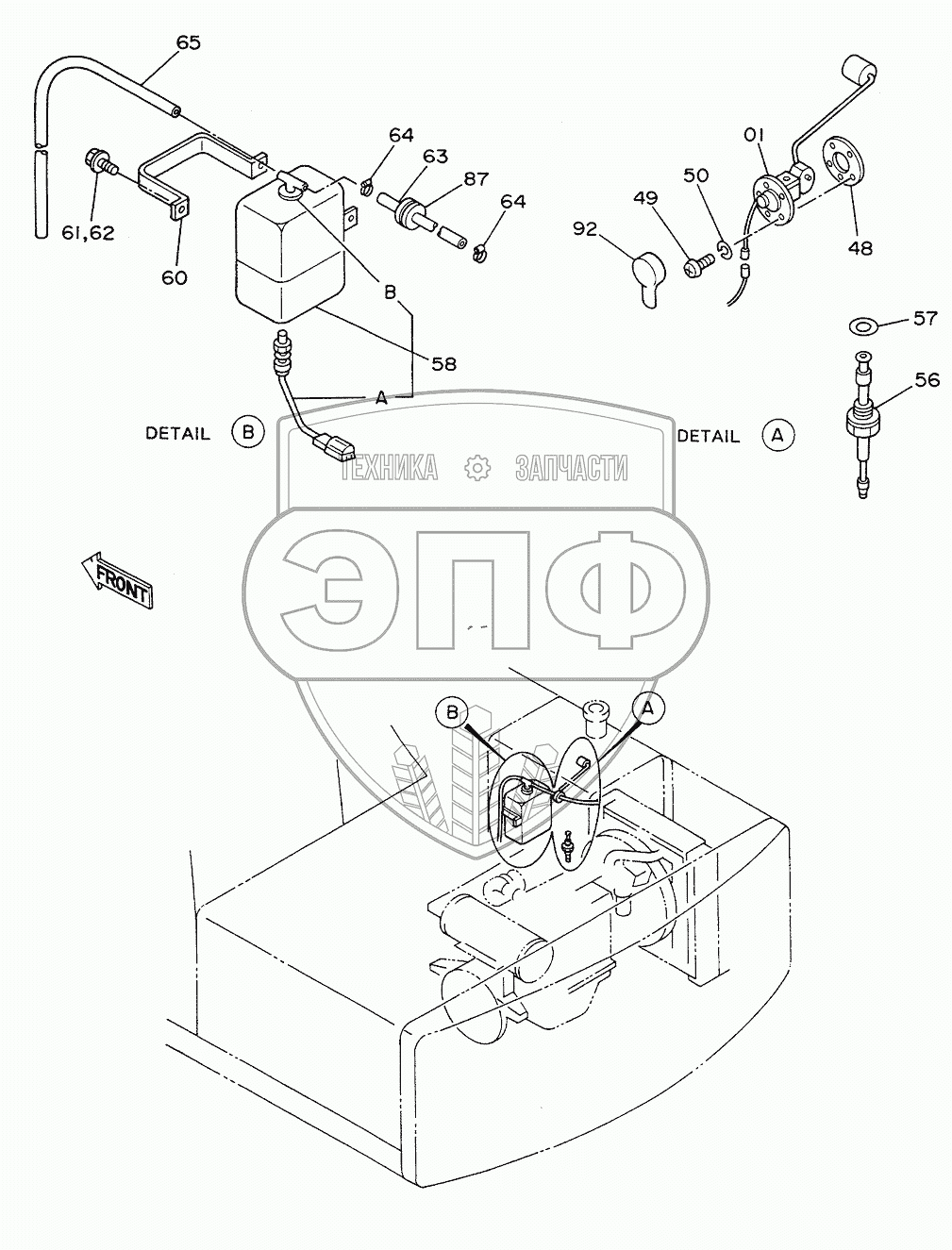 65
64
63
87
64
61,62
60
B
58
A
DETAIL B
01
50
49
92
48
57
56
DETAIL A
ТЕХНИКА ЗАПЧАСТИ
ЭПФ
FRONT
B
A