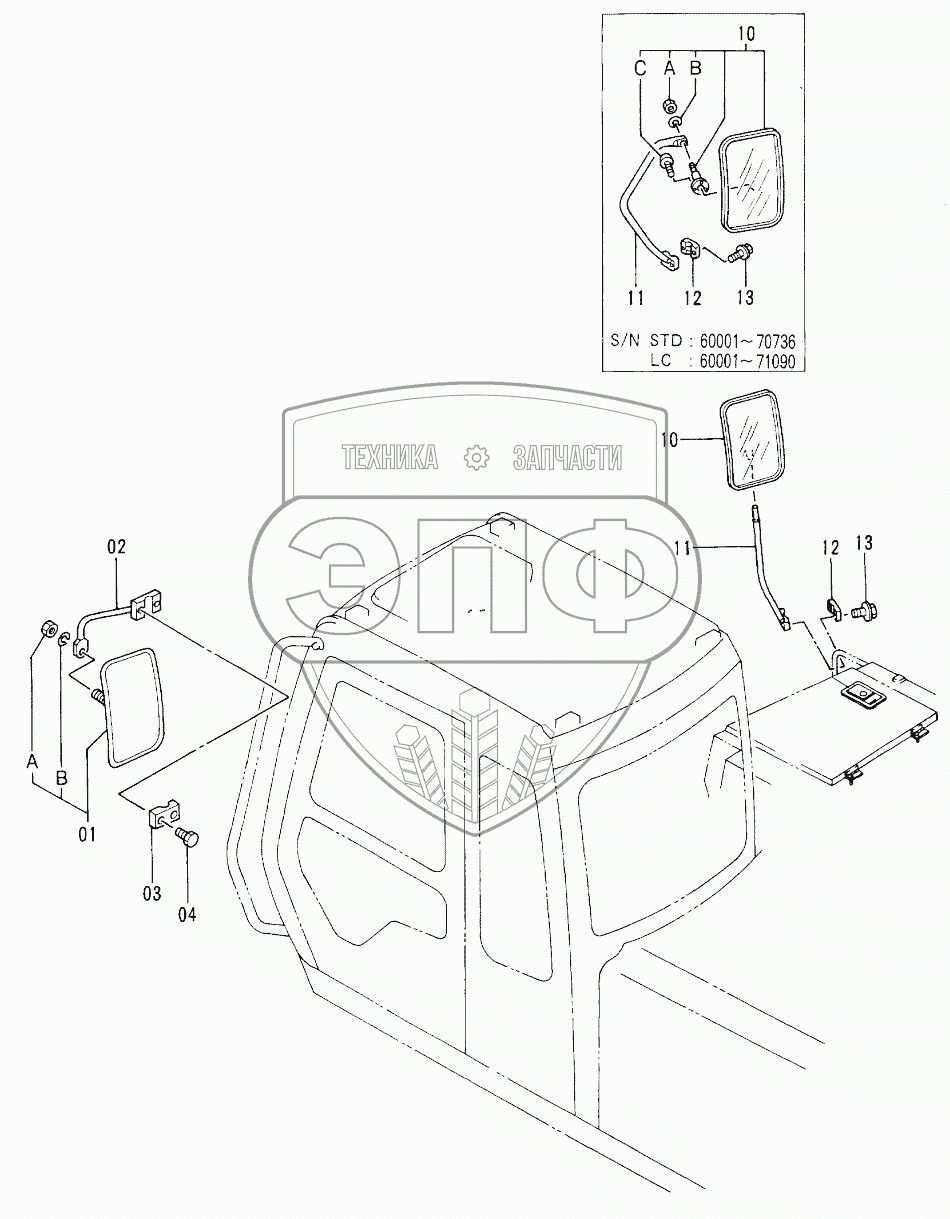 10
C A B
11 12 13
S/N STD : 60001~70736
LC : 60001~71090

ТЕХНИКА ЗАПЧАСТИ
ЭПФ

10
11
12 13
02
A
B
01
03
04