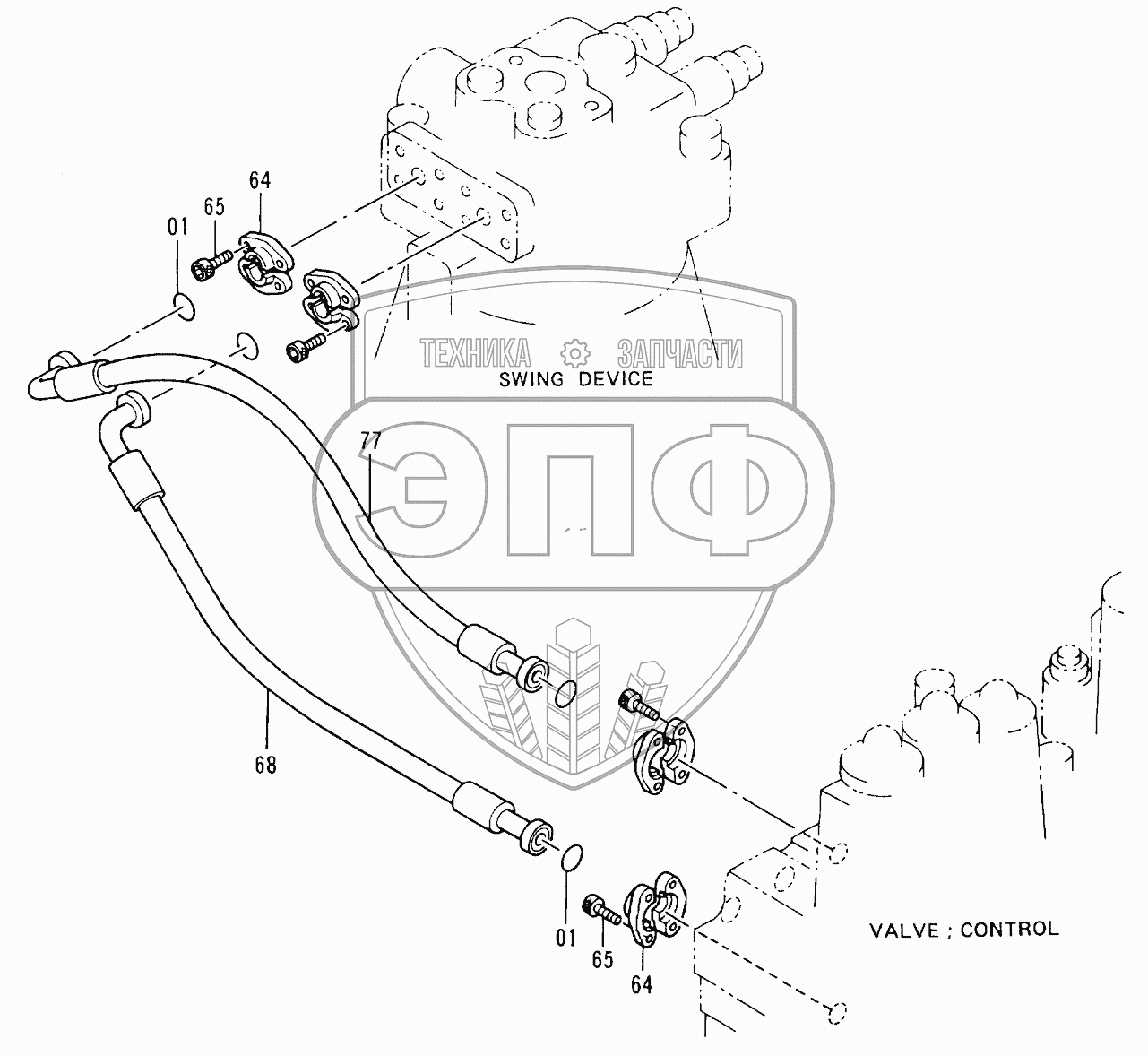 64
65
01
ТЕХНИКА ЗАПЧАСТИ
SWING DEVICE
77
ЭПФ
68
01
65
64
VALVE ; CONTROL